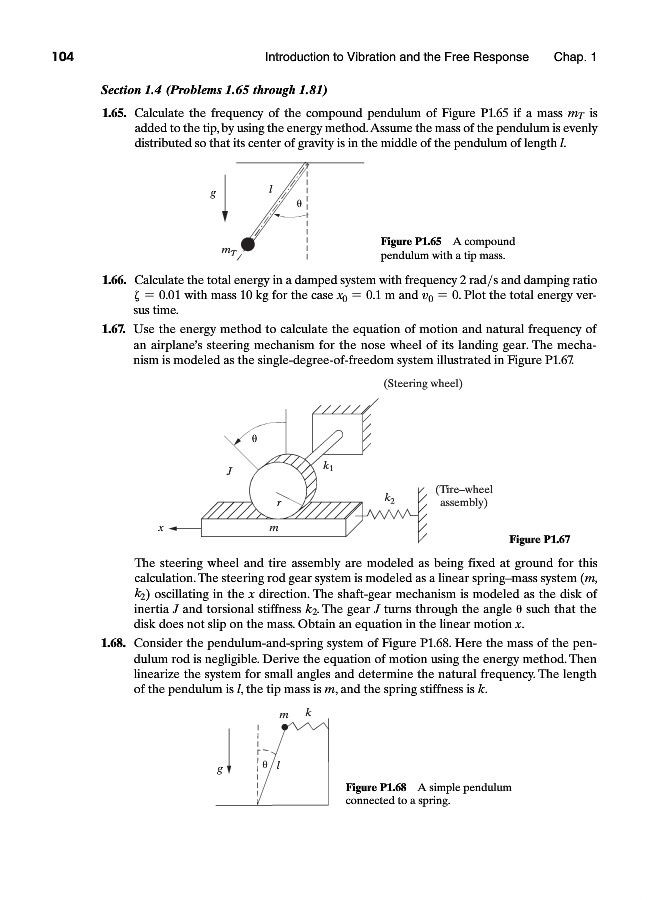 104 Introduction to Vibration and the Free Response Chap. 1

Section 1.4 (Problems 1.65 through 1.81)

1.65. Calculate the frequency of the compound pendulum of Figure P1.65 if a mass $m_T$ is added to the tip, by using the energy method. Assume the mass of the pendulum is evenly distributed so that its center of gravity is in the middle of the pendulum of length $l$.

$g$

$l$

$\theta$

$m_T$

Figure P1.65 A compound pendulum with a tip mass.

1.66. Calculate the total energy in a damped system with frequency 2 rad/s and damping ratio $\zeta = 0.01$ with mass 10 kg for the case $x_0 = 0.1$ m and $v_0 = 0$. Plot the total energy versus time.

1.67. Use the energy method to calculate the equation of motion and natural frequency of an airplane's steering mechanism for the nose wheel of its landing gear. The mechanism is modeled as the single-degree-of-freedom system illustrated in Figure P1.67.

(Steering wheel)

$\theta$

$J$

$k_1$

$r$

$k_2$

(Tire–wheel assembly)

$x$

$m$

Figure P1.67

The steering wheel and tire assembly are modeled as being fixed at ground for this calculation. The steering rod gear system is modeled as a linear spring–mass system ($m$, $k_2$) oscillating in the $x$ direction. The shaft-gear mechanism is modeled as the disk of inertia $J$ and torsional stiffness $k_2$. The gear $J$ turns through the angle $\theta$ such that the disk does not slip on the mass. Obtain an equation in the linear motion $x$.

1.68. Consider the pendulum-and-spring system of Figure P1.68. Here the mass of the pendulum rod is negligible. Derive the equation of motion using the energy method. Then linearize the system for small angles and determine the natural frequency. The length of the pendulum is $l$, the tip mass is $m$, and the spring stiffness is $k$.

$m$ $k$

$g$

$\theta$ $l$

Figure P1.68 A simple pendulum connected to a spring.