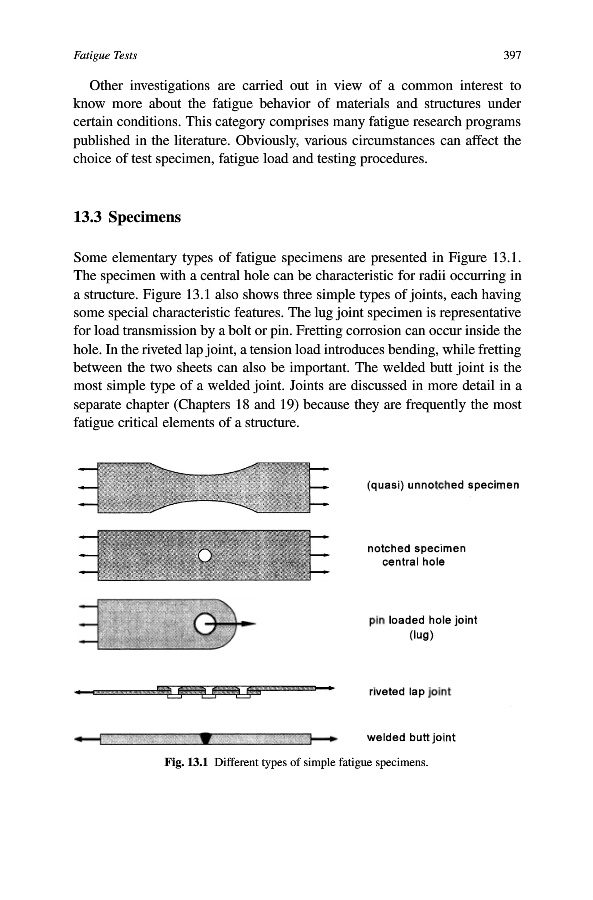 Fatigue Tests 397

Other investigations are carried out in view of a common interest to know more about the fatigue behavior of materials and structures under certain conditions. This category comprises many fatigue research programs published in the literature. Obviously, various circumstances can affect the choice of test specimen, fatigue load and testing procedures.

13.3 Specimens

Some elementary types of fatigue specimens are presented in Figure 13.1. The specimen with a central hole can be characteristic for radii occurring in a structure. Figure 13.1 also shows three simple types of joints, each having some special characteristic features. The lug joint specimen is representative for load transmission by a bolt or pin. Fretting corrosion can occur inside the hole. In the riveted lap joint, a tension load introduces bending, while fretting between the two sheets can also be important. The welded butt joint is the most simple type of a welded joint. Joints are discussed in more detail in a separate chapter (Chapters 18 and 19) because they are frequently the most fatigue critical elements of a structure.

(quasi) unnotched specimen

notched specimen
central hole

pin loaded hole joint
(lug)

riveted lap joint

welded butt joint

Fig. 13.1 Different types of simple fatigue specimens.