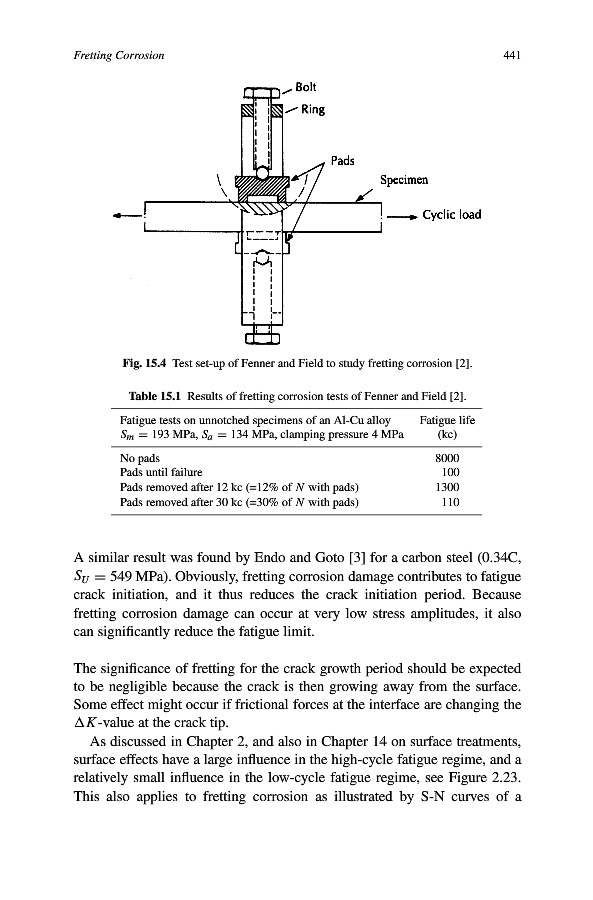 Fretting Corrosion 441

Bolt
Ring
Pads
Specimen
Cyclic load

Fig. 15.4 Test set-up of Fenner and Field to study fretting corrosion [2].

Table 15.1 Results of fretting corrosion tests of Fenner and Field [2].

| Fatigue tests on unnotched specimens of an Al-Cu alloy $S_m = 193$ MPa, $S_a = 134$ MPa, clamping pressure 4 MPa | Fatigue life (kc) |
|---|---|
| No pads | 8000 |
| Pads until failure | 100 |
| Pads removed after 12 kc (=12% of $N$ with pads) | 1300 |
| Pads removed after 30 kc (=30% of $N$ with pads) | 110 |

A similar result was found by Endo and Goto [3] for a carbon steel (0.34C, $S_U = 549$ MPa). Obviously, fretting corrosion damage contributes to fatigue crack initiation, and it thus reduces the crack initiation period. Because fretting corrosion damage can occur at very low stress amplitudes, it also can significantly reduce the fatigue limit.

The significance of fretting for the crack growth period should be expected to be negligible because the crack is then growing away from the surface. Some effect might occur if frictional forces at the interface are changing the $\Delta K$-value at the crack tip.

As discussed in Chapter 2, and also in Chapter 14 on surface treatments, surface effects have a large influence in the high-cycle fatigue regime, and a relatively small influence in the low-cycle fatigue regime, see Figure 2.23. This also applies to fretting corrosion as illustrated by S-N curves of a