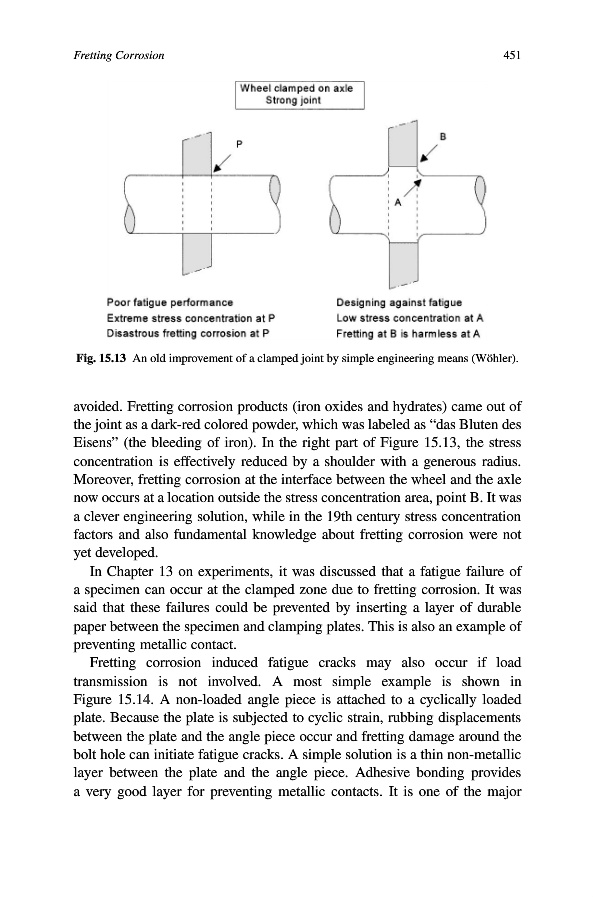 Fretting Corrosion 451

Wheel clamped on axle
Strong joint

P

B

A

Poor fatigue performance
Extreme stress concentration at P
Disastrous fretting corrosion at P

Designing against fatigue
Low stress concentration at A
Fretting at B is harmless at A

Fig. 15.13 An old improvement of a clamped joint by simple engineering means (Wöhler).

avoided. Fretting corrosion products (iron oxides and hydrates) came out of the joint as a dark-red colored powder, which was labeled as "das Bluten des Eisens" (the bleeding of iron). In the right part of Figure 15.13, the stress concentration is effectively reduced by a shoulder with a generous radius. Moreover, fretting corrosion at the interface between the wheel and the axle now occurs at a location outside the stress concentration area, point B. It was a clever engineering solution, while in the 19th century stress concentration factors and also fundamental knowledge about fretting corrosion were not yet developed.

In Chapter 13 on experiments, it was discussed that a fatigue failure of a specimen can occur at the clamped zone due to fretting corrosion. It was said that these failures could be prevented by inserting a layer of durable paper between the specimen and clamping plates. This is also an example of preventing metallic contact.

Fretting corrosion induced fatigue cracks may also occur if load transmission is not involved. A most simple example is shown in Figure 15.14. A non-loaded angle piece is attached to a cyclically loaded plate. Because the plate is subjected to cyclic strain, rubbing displacements between the plate and the angle piece occur and fretting damage around the bolt hole can initiate fatigue cracks. A simple solution is a thin non-metallic layer between the plate and the angle piece. Adhesive bonding provides a very good layer for preventing metallic contacts. It is one of the major