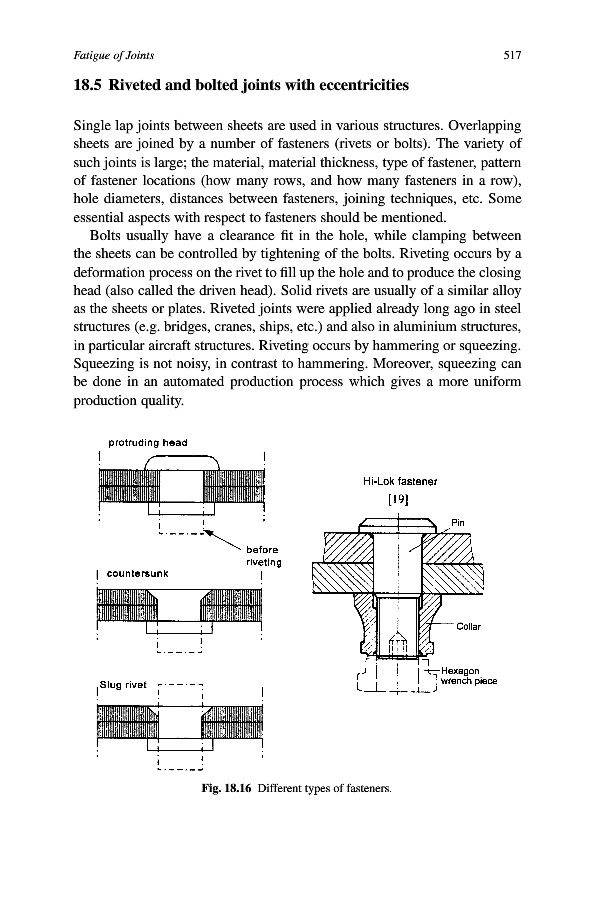 Fatigue of Joints

517

18.5 Riveted and bolted joints with eccentricities

Single lap joints between sheets are used in various structures. Overlapping sheets are joined by a number of fasteners (rivets or bolts). The variety of such joints is large; the material, material thickness, type of fastener, pattern of fastener locations (how many rows, and how many fasteners in a row), hole diameters, distances between fasteners, joining techniques, etc. Some essential aspects with respect to fasteners should be mentioned.

Bolts usually have a clearance fit in the hole, while clamping between the sheets can be controlled by tightening of the bolts. Riveting occurs by a deformation process on the rivet to fill up the hole and to produce the closing head (also called the driven head). Solid rivets are usually of a similar alloy as the sheets or plates. Riveted joints were applied already long ago in steel structures (e.g. bridges, cranes, ships, etc.) and also in aluminium structures, in particular aircraft structures. Riveting occurs by hammering or squeezing. Squeezing is not noisy, in contrast to hammering. Moreover, squeezing can be done in an automated production process which gives a more uniform production quality.

protruding head

before riveting

countersunk

Slug rivet

Hi-Lok fastener

[19]

Pin

Collar

Hexagon wrench piece

Fig. 18.16 Different types of fasteners.