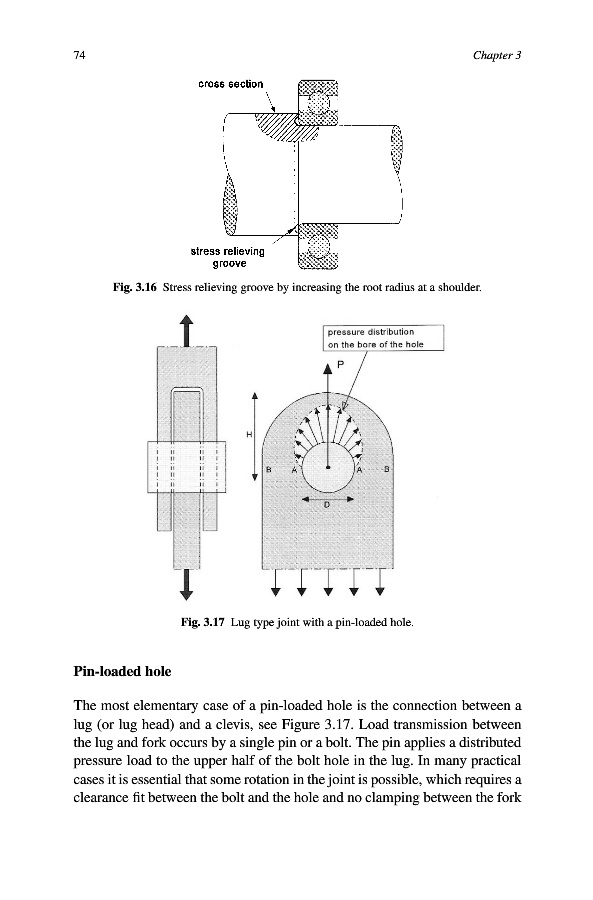 74

Chapter 3

cross section

stress relieving groove

Fig. 3.16 Stress relieving groove by increasing the root radius at a shoulder.

pressure distribution on the bore of the hole

P

H

B

A

A

B

D

Fig. 3.17 Lug type joint with a pin-loaded hole.

Pin-loaded hole

The most elementary case of a pin-loaded hole is the connection between a lug (or lug head) and a clevis, see Figure 3.17. Load transmission between the lug and fork occurs by a single pin or a bolt. The pin applies a distributed pressure load to the upper half of the bolt hole in the lug. In many practical cases it is essential that some rotation in the joint is possible, which requires a clearance fit between the bolt and the hole and no clamping between the fork