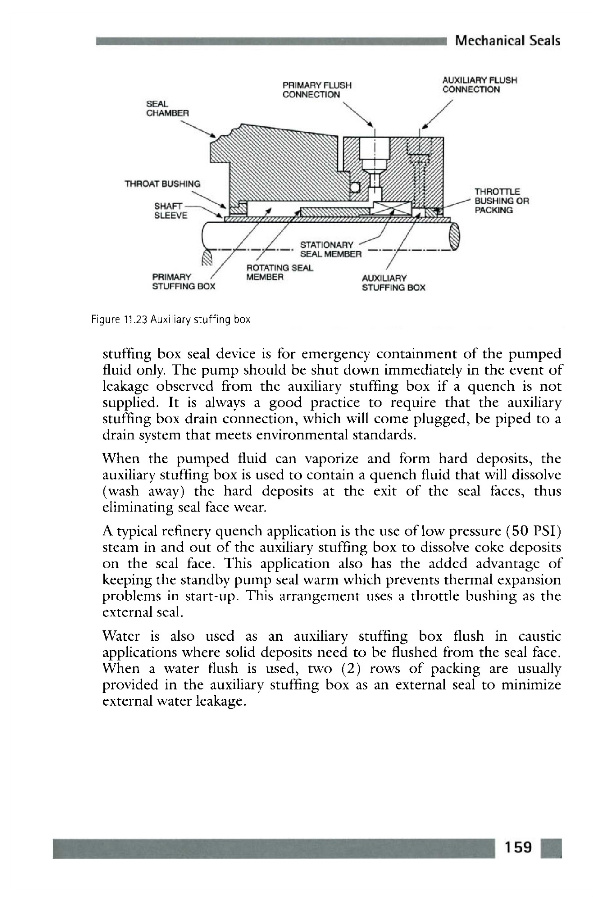 Mechanical Seals

PRIMARY FLUSH CONNECTION

AUXILIARY FLUSH CONNECTION

SEAL CHAMBER

THROAT BUSHING

SHAFT SLEEVE

THROTTLE BUSHING OR PACKING

STATIONARY SEAL MEMBER

ROTATING SEAL MEMBER

PRIMARY STUFFING BOX

AUXILIARY STUFFING BOX

Figure 11.23 Auxiliary stuffing box

stuffing box seal device is for emergency containment of the pumped fluid only. The pump should be shut down immediately in the event of leakage observed from the auxiliary stuffing box if a quench is not supplied. It is always a good practice to require that the auxiliary stuffing box drain connection, which will come plugged, be piped to a drain system that meets environmental standards.

When the pumped fluid can vaporize and form hard deposits, the auxiliary stuffing box is used to contain a quench fluid that will dissolve (wash away) the hard deposits at the exit of the seal faces, thus eliminating seal face wear.

A typical refinery quench application is the use of low pressure (50 PSI) steam in and out of the auxiliary stuffing box to dissolve coke deposits on the seal face. This application also has the added advantage of keeping the standby pump seal warm which prevents thermal expansion problems in start-up. This arrangement uses a throttle bushing as the external seal.

Water is also used as an auxiliary stuffing box flush in caustic applications where solid deposits need to be flushed from the seal face. When a water flush is used, two (2) rows of packing are usually provided in the auxiliary stuffing box as an external seal to minimize external water leakage.

159