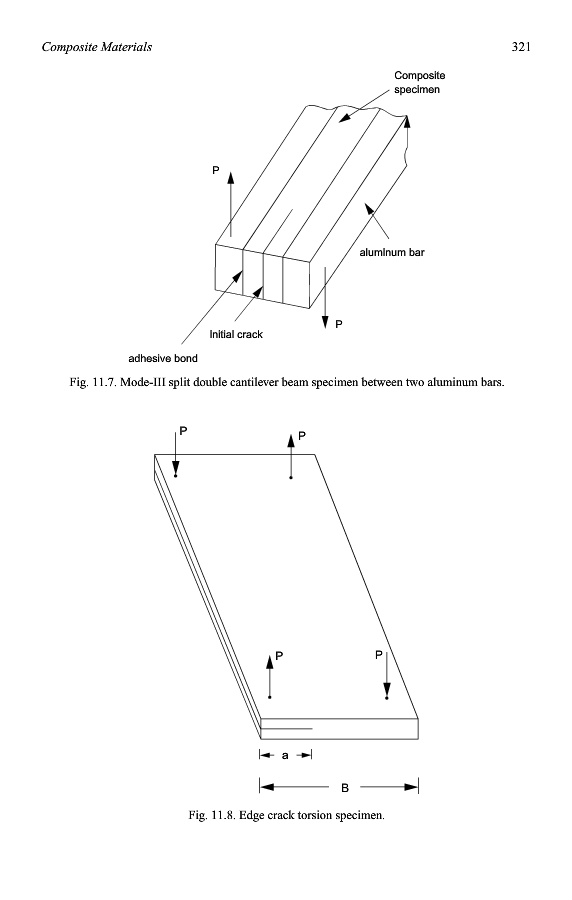 Composite Materials 321

Composite specimen

P

aluminum bar

P

initial crack

adhesive bond

Fig. 11.7. Mode-III split double cantilever beam specimen between two aluminum bars.

P

P

P

P

a

B

Fig. 11.8. Edge crack torsion specimen.