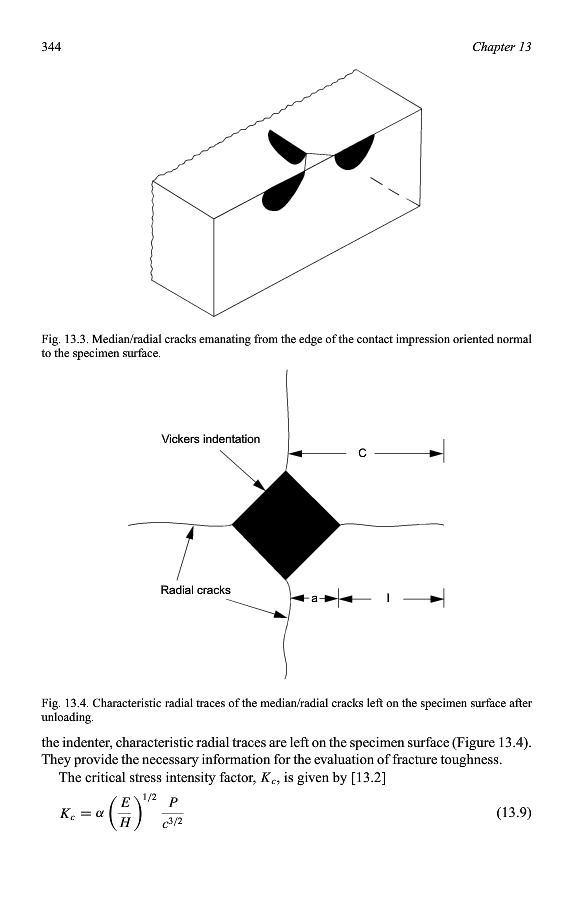 344 Chapter 13

Fig. 13.3. Median/radial cracks emanating from the edge of the contact impression oriented normal to the specimen surface.

Vickers indentation

c

Radial cracks

a

l

Fig. 13.4. Characteristic radial traces of the median/radial cracks left on the specimen surface after unloading.

the indenter, characteristic radial traces are left on the specimen surface (Figure 13.4). They provide the necessary information for the evaluation of fracture toughness.

The critical stress intensity factor, $K_c$, is given by [13.2]

$K_c = \alpha \left(\frac{E}{H}\right)^{1/2} \frac{P}{c^{3/2}}$ (13.9)