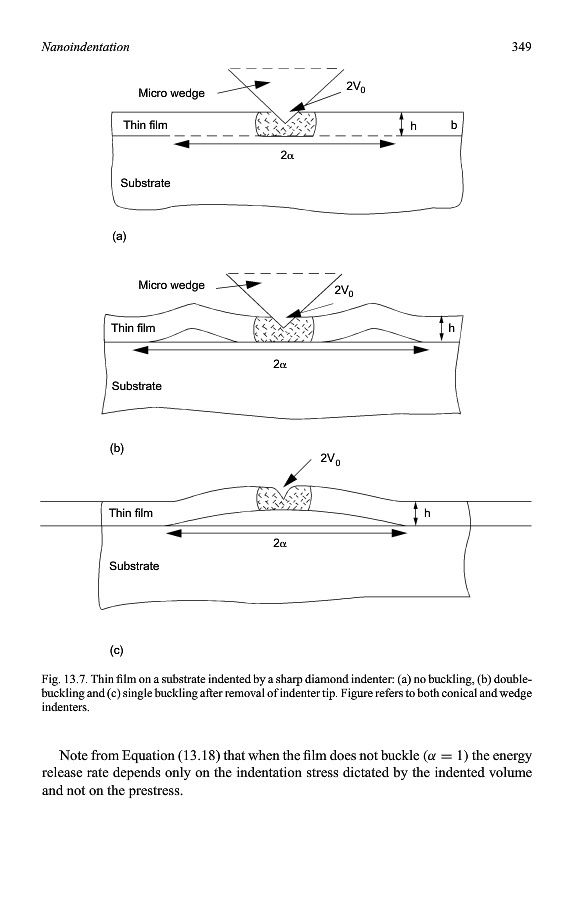 Nanoindentation 349

Micro wedge
$2V_0$
Thin film
h
b
$2\alpha$
Substrate
(a)

Micro wedge
$2V_0$
Thin film
h
$2\alpha$
Substrate
(b)

$2V_0$
Thin film
h
$2\alpha$
Substrate
(c)

Fig. 13.7. Thin film on a substrate indented by a sharp diamond indenter: (a) no buckling, (b) double-buckling and (c) single buckling after removal of indenter tip. Figure refers to both conical and wedge indenters.

Note from Equation (13.18) that when the film does not buckle ($\alpha = 1$) the energy release rate depends only on the indentation stress dictated by the indented volume and not on the prestress.