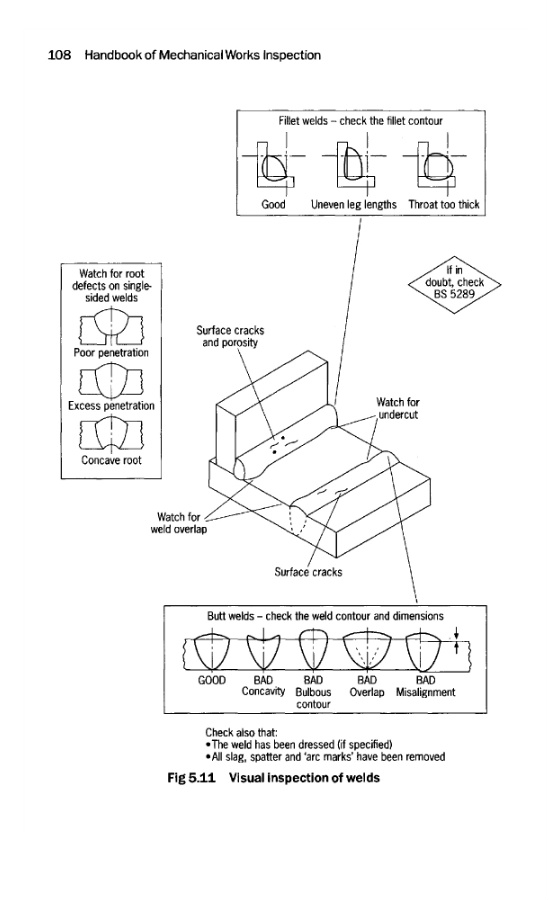 108 Handbook of Mechanical Works Inspection

Fillet welds – check the fillet contour

Good Uneven leg lengths Throat too thick

Watch for root defects on single-sided welds

Poor penetration

Excess penetration

Concave root

If in doubt, check BS 5289

Surface cracks and porosity

Watch for undercut

Watch for weld overlap

Surface cracks

Butt welds – check the weld contour and dimensions

GOOD BAD Concavity BAD Bulbous contour BAD Overlap BAD Misalignment

Check also that:
•The weld has been dressed (if specified)
•All slag, spatter and 'arc marks' have been removed

Fig 5.11 Visual inspection of welds