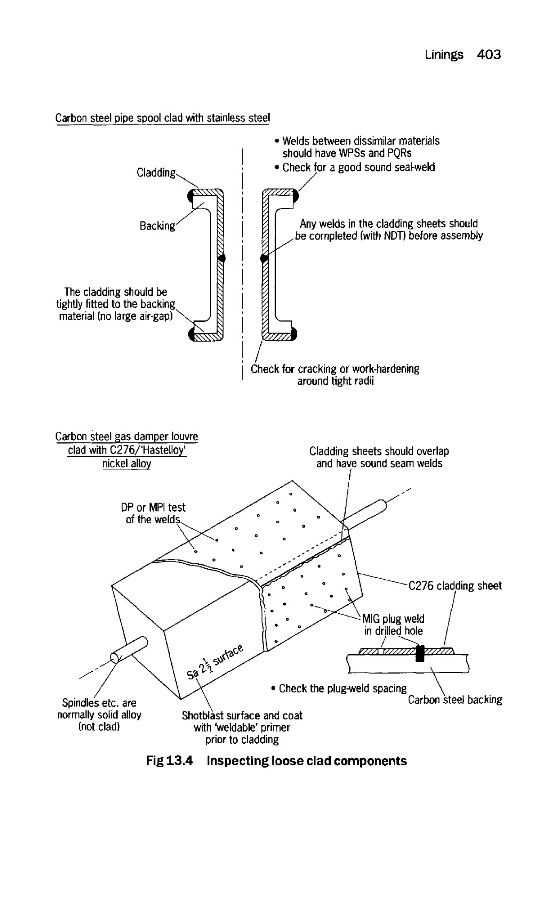 Linings 403

Carbon steel pipe spool clad with stainless steel

• Welds between dissimilar materials should have WPSs and PQRs
• Check for a good sound seal-weld

Cladding

Backing

Any welds in the cladding sheets should be completed (with NDT) before assembly

The cladding should be tightly fitted to the backing material (no large air-gap)

Check for cracking or work-hardening around tight radii

Carbon steel gas damper louvre clad with C276/'Hastelloy' nickel alloy

Cladding sheets should overlap and have sound seam welds

DP or MPI test of the welds

C276 cladding sheet

MIG plug weld in drilled hole

Sa $2\frac{1}{2}$ surface

• Check the plug-weld spacing

Carbon steel backing

Spindles etc. are normally solid alloy (not clad)

Shotblast surface and coat with 'weldable' primer prior to cladding

Fig 13.4 Inspecting loose clad components