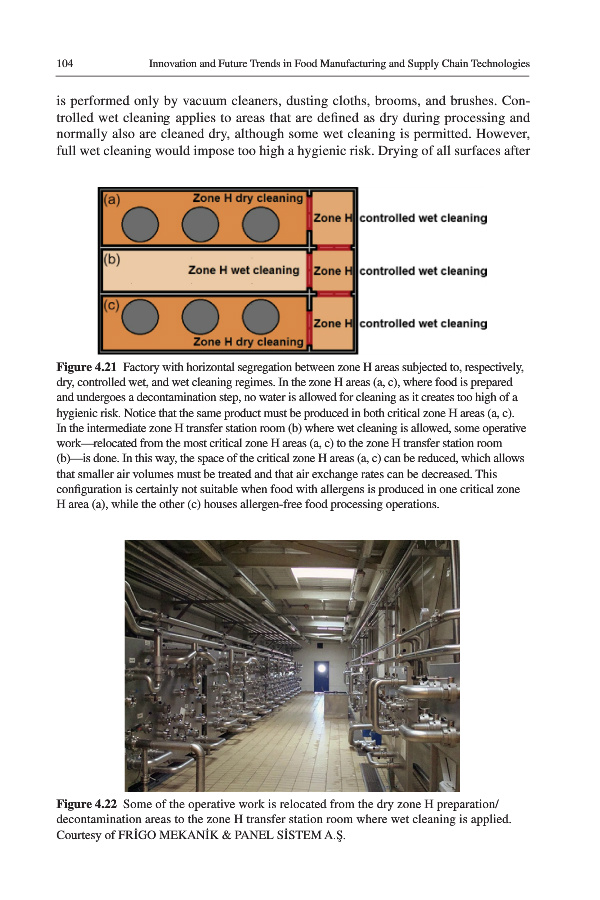 104 Innovation and Future Trends in Food Manufacturing and Supply Chain Technologies

is performed only by vacuum cleaners, dusting cloths, brooms, and brushes. Controlled wet cleaning applies to areas that are defined as dry during processing and normally also are cleaned dry, although some wet cleaning is permitted. However, full wet cleaning would impose too high a hygienic risk. Drying of all surfaces after

(a) Zone H dry cleaning Zone H controlled wet cleaning
(b) Zone H wet cleaning Zone H controlled wet cleaning
(c) Zone H dry cleaning Zone H controlled wet cleaning

**Figure 4.21** Factory with horizontal segregation between zone H areas subjected to, respectively, dry, controlled wet, and wet cleaning regimes. In the zone H areas (a, c), where food is prepared and undergoes a decontamination step, no water is allowed for cleaning as it creates too high of a hygienic risk. Notice that the same product must be produced in both critical zone H areas (a, c). In the intermediate zone H transfer station room (b) where wet cleaning is allowed, some operative work—relocated from the most critical zone H areas (a, c) to the zone H transfer station room (b)—is done. In this way, the space of the critical zone H areas (a, c) can be reduced, which allows that smaller air volumes must be treated and that air exchange rates can be decreased. This configuration is certainly not suitable when food with allergens is produced in one critical zone H area (a), while the other (c) houses allergen-free food processing operations.

**Figure 4.22** Some of the operative work is relocated from the dry zone H preparation/decontamination areas to the zone H transfer station room where wet cleaning is applied. Courtesy of FRİGO MEKANİK & PANEL SİSTEM A.Ş.