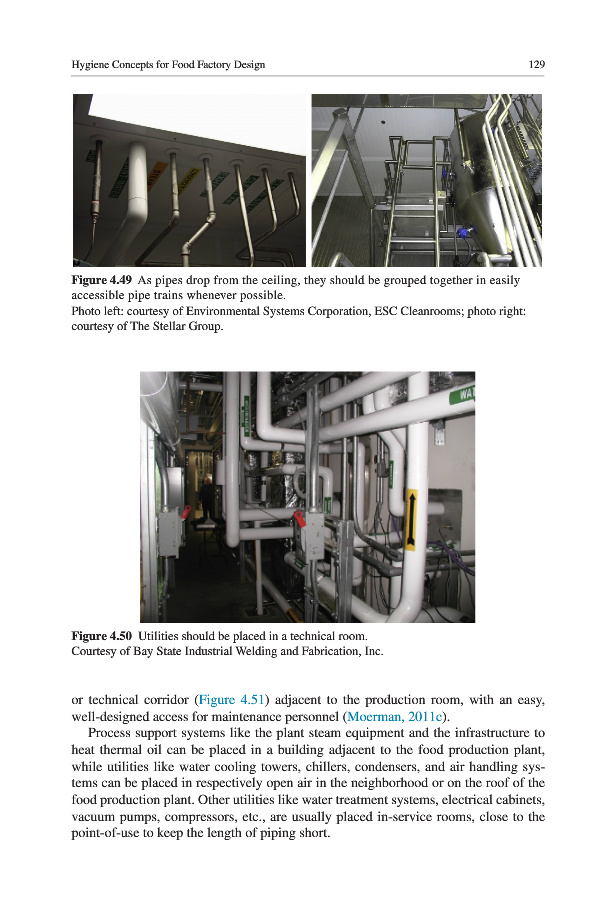 Hygiene Concepts for Food Factory Design

129

Figure 4.49 As pipes drop from the ceiling, they should be grouped together in easily accessible pipe trains whenever possible.
Photo left: courtesy of Environmental Systems Corporation, ESC Cleanrooms; photo right: courtesy of The Stellar Group.

WA

Figure 4.50 Utilities should be placed in a technical room.
Courtesy of Bay State Industrial Welding and Fabrication, Inc.

or technical corridor (Figure 4.51) adjacent to the production room, with an easy, well-designed access for maintenance personnel (Moerman, 2011c).

Process support systems like the plant steam equipment and the infrastructure to heat thermal oil can be placed in a building adjacent to the food production plant, while utilities like water cooling towers, chillers, condensers, and air handling systems can be placed in respectively open air in the neighborhood or on the roof of the food production plant. Other utilities like water treatment systems, electrical cabinets, vacuum pumps, compressors, etc., are usually placed in-service rooms, close to the point-of-use to keep the length of piping short.