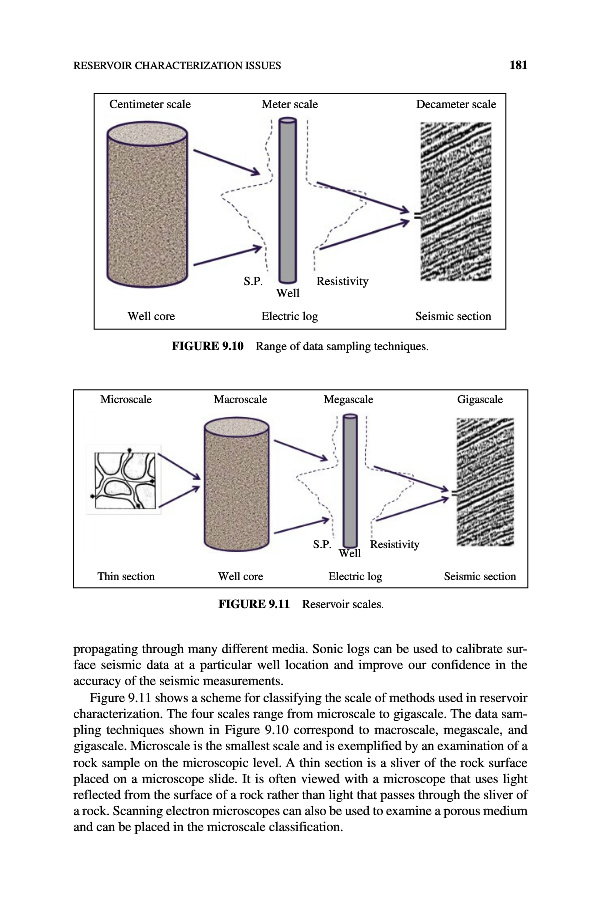 RESERVOIR CHARACTERIZATION ISSUES 181

Centimeter scale

Meter scale

Decameter scale

S.P.

Well

Resistivity

Well core

Electric log

Seismic section

FIGURE 9.10 Range of data sampling techniques.

Microscale

Macroscale

Megascale

Gigascale

S.P.

Well

Resistivity

Thin section

Well core

Electric log

Seismic section

FIGURE 9.11 Reservoir scales.

propagating through many different media. Sonic logs can be used to calibrate surface seismic data at a particular well location and improve our confidence in the accuracy of the seismic measurements.

Figure 9.11 shows a scheme for classifying the scale of methods used in reservoir characterization. The four scales range from microscale to gigascale. The data sampling techniques shown in Figure 9.10 correspond to macroscale, megascale, and gigascale. Microscale is the smallest scale and is exemplified by an examination of a rock sample on the microscopic level. A thin section is a sliver of the rock surface placed on a microscope slide. It is often viewed with a microscope that uses light reflected from the surface of a rock rather than light that passes through the sliver of a rock. Scanning electron microscopes can also be used to examine a porous medium and can be placed in the microscale classification.