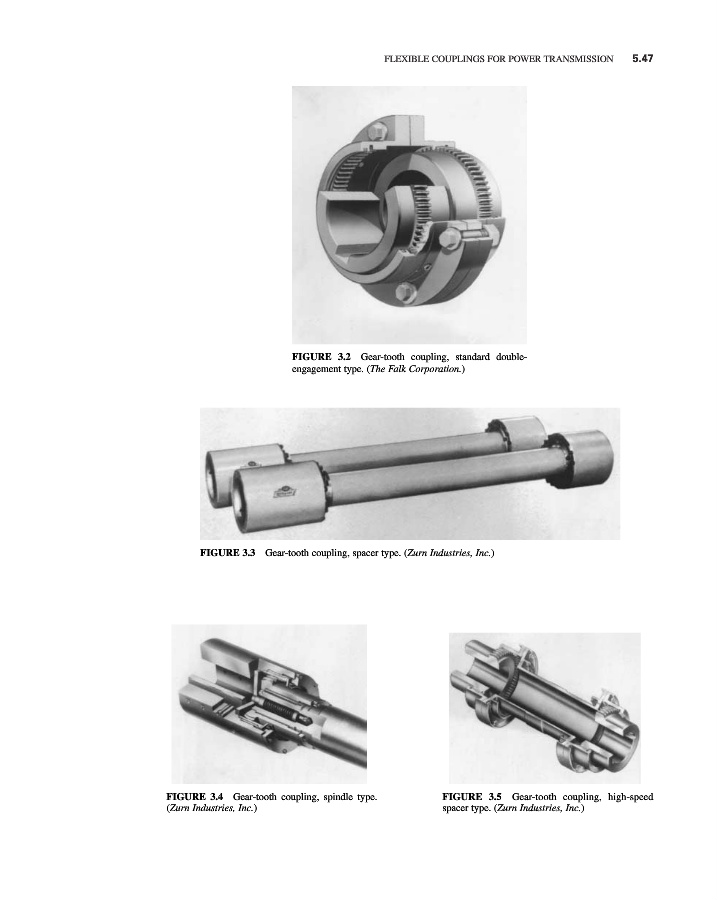 FLEXIBLE COUPLINGS FOR POWER TRANSMISSION 5.47

FIGURE 3.2 Gear-tooth coupling, standard double-engagement type. (The Falk Corporation.)

FIGURE 3.3 Gear-tooth coupling, spacer type. (Zurn Industries, Inc.)

FIGURE 3.4 Gear-tooth coupling, spindle type. (Zurn Industries, Inc.)

FIGURE 3.5 Gear-tooth coupling, high-speed spacer type. (Zurn Industries, Inc.)