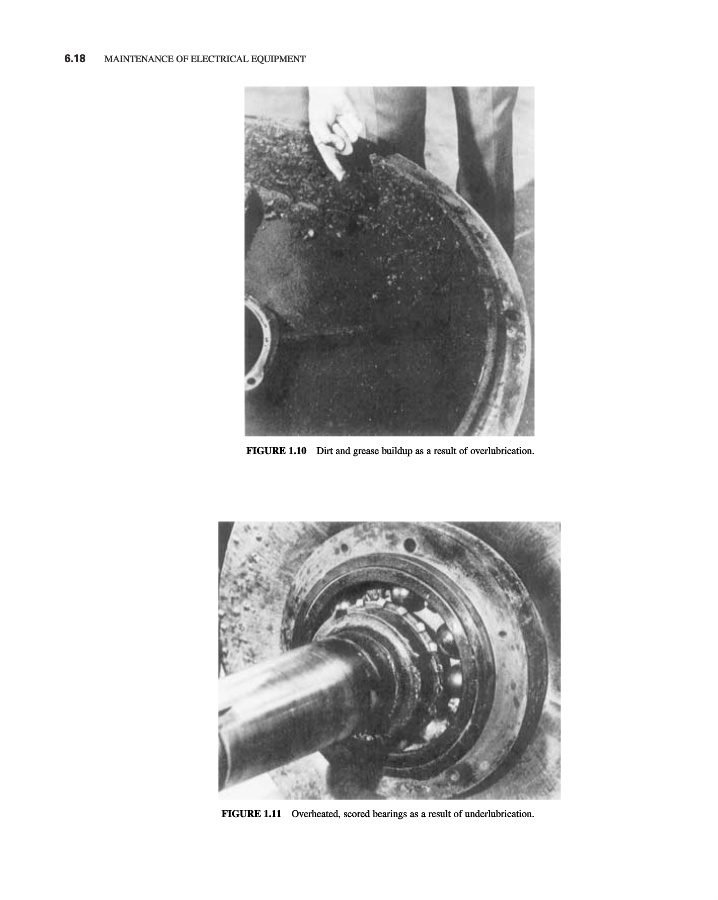 6.18 MAINTENANCE OF ELECTRICAL EQUIPMENT

FIGURE 1.10 Dirt and grease buildup as a result of overlubrication.

FIGURE 1.11 Overheated, scored bearings as a result of underlubrication.