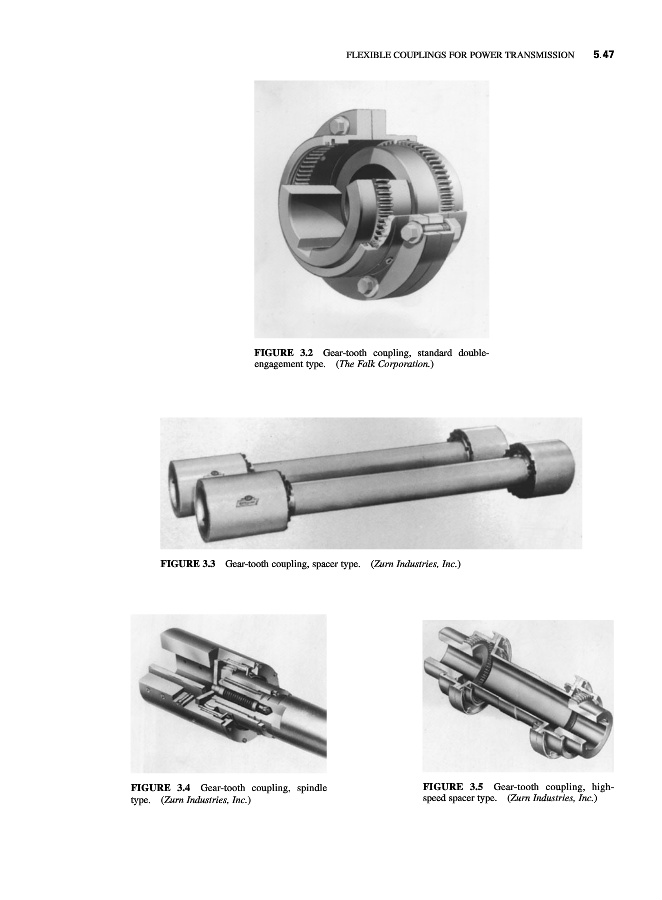 FLEXIBLE COUPLINGS FOR POWER TRANSMISSION 5.47

FIGURE 3.2 Gear-tooth coupling, standard double-engagement type. (The Falk Corporation.)

FIGURE 3.3 Gear-tooth coupling, spacer type. (Zurn Industries, Inc.)

FIGURE 3.4 Gear-tooth coupling, spindle type. (Zurn Industries, Inc.)

FIGURE 3.5 Gear-tooth coupling, high-speed spacer type. (Zurn Industries, Inc.)