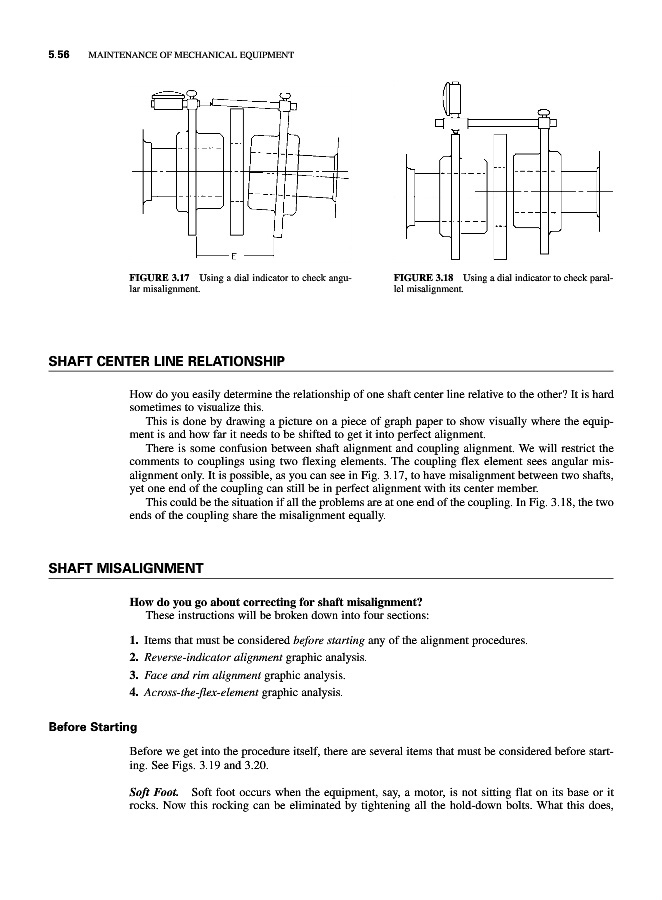 5.56 MAINTENANCE OF MECHANICAL EQUIPMENT

FIGURE 3.17 Using a dial indicator to check angular misalignment.

FIGURE 3.18 Using a dial indicator to check parallel misalignment.

SHAFT CENTER LINE RELATIONSHIP

How do you easily determine the relationship of one shaft center line relative to the other? It is hard sometimes to visualize this.

This is done by drawing a picture on a piece of graph paper to show visually where the equipment is and how far it needs to be shifted to get it into perfect alignment.

There is some confusion between shaft alignment and coupling alignment. We will restrict the comments to couplings using two flexing elements. The coupling flex element sees angular misalignment only. It is possible, as you can see in Fig. 3.17, to have misalignment between two shafts, yet one end of the coupling can still be in perfect alignment with its center member.

This could be the situation if all the problems are at one end of the coupling. In Fig. 3.18, the two ends of the coupling share the misalignment equally.

SHAFT MISALIGNMENT

How do you go about correcting for shaft misalignment?
These instructions will be broken down into four sections:

1. Items that must be considered before starting any of the alignment procedures.
2. Reverse-indicator alignment graphic analysis.
3. Face and rim alignment graphic analysis.
4. Across-the-flex-element graphic analysis.

Before Starting

Before we get into the procedure itself, there are several items that must be considered before starting. See Figs. 3.19 and 3.20.

Soft Foot. Soft foot occurs when the equipment, say, a motor, is not sitting flat on its base or it rocks. Now this rocking can be eliminated by tightening all the hold-down bolts. What this does,