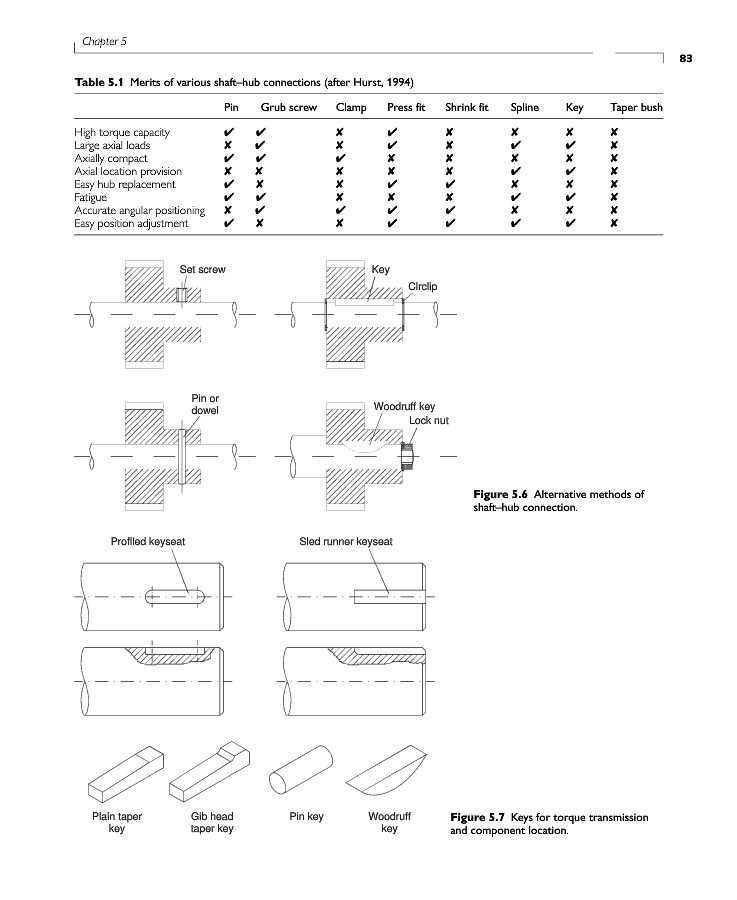 Chapter 5

83

**Table 5.1** Merits of various shaft–hub connections (after Hurst, 1994)

| | Pin | Grub screw | Clamp | Press fit | Shrink fit | Spline | Key | Taper bush |
|---|---|---|---|---|---|---|---|---|
| High torque capacity | ✔ | ✔ | ✘ | ✔ | ✘ | ✘ | ✘ | ✘ |
| Large axial loads | ✘ | ✔ | ✘ | ✔ | ✘ | ✔ | ✔ | ✘ |
| Axially compact | ✔ | ✔ | ✔ | ✘ | ✘ | ✘ | ✘ | ✘ |
| Axial location provision | ✘ | ✘ | ✘ | ✘ | ✘ | ✔ | ✔ | ✘ |
| Easy hub replacement | ✔ | ✘ | ✘ | ✔ | ✔ | ✘ | ✘ | ✘ |
| Fatigue | ✔ | ✔ | ✘ | ✘ | ✘ | ✔ | ✔ | ✘ |
| Accurate angular positioning | ✘ | ✔ | ✔ | ✔ | ✔ | ✘ | ✘ | ✘ |
| Easy position adjustment | ✔ | ✘ | ✘ | ✔ | ✔ | ✔ | ✔ | ✘ |

Set screw

Key

Circlip

Pin or dowel

Woodruff key

Lock nut

**Figure 5.6** Alternative methods of shaft–hub connection.

Profiled keyseat

Sled runner keyseat

Plain taper key

Gib head taper key

Pin key

Woodruff key

**Figure 5.7** Keys for torque transmission and component location.