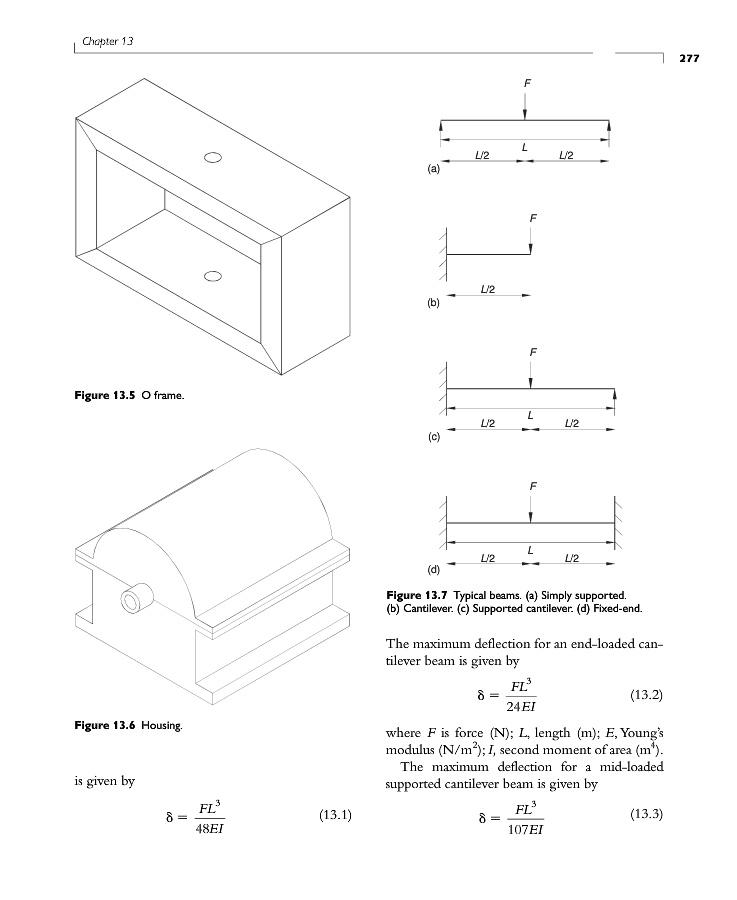 Chapter 13

277

Figure 13.5 O frame.

Figure 13.6 Housing.

is given by

$\delta = \frac{FL^3}{48EI}$ (13.1)

F

L

L/2 L/2

(a)

F

L/2

(b)

F

L

L/2 L/2

(c)

F

L

L/2 L/2

(d)

Figure 13.7 Typical beams. (a) Simply supported. (b) Cantilever. (c) Supported cantilever. (d) Fixed-end.

The maximum deflection for an end-loaded cantilever beam is given by

$\delta = \frac{FL^3}{24EI}$ (13.2)

where $F$ is force (N); $L$, length (m); $E$, Young's modulus (N/m$^2$); $I$, second moment of area (m$^4$).

The maximum deflection for a mid-loaded supported cantilever beam is given by

$\delta = \frac{FL^3}{107EI}$ (13.3)