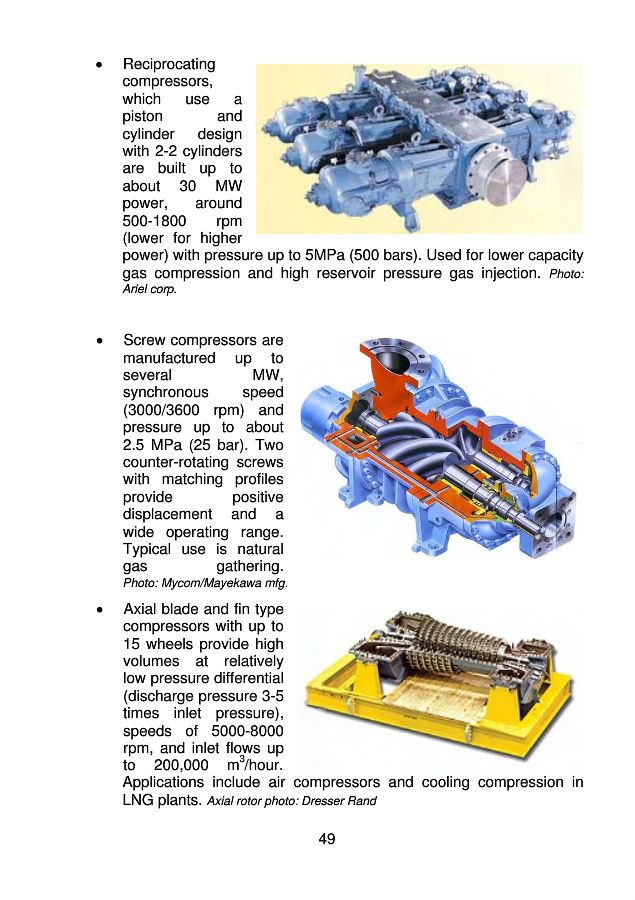 • Reciprocating compressors, which use a piston and cylinder design with 2-2 cylinders are built up to about 30 MW power, around 500-1800 rpm (lower for higher power) with pressure up to 5MPa (500 bars). Used for lower capacity gas compression and high reservoir pressure gas injection. Photo: Ariel corp.

• Screw compressors are manufactured up to several MW, synchronous speed (3000/3600 rpm) and pressure up to about 2.5 MPa (25 bar). Two counter-rotating screws with matching profiles provide positive displacement and a wide operating range. Typical use is natural gas gathering. Photo: Mycom/Mayekawa mfg.

• Axial blade and fin type compressors with up to 15 wheels provide high volumes at relatively low pressure differential (discharge pressure 3-5 times inlet pressure), speeds of 5000-8000 rpm, and inlet flows up to 200,000 $m^3$/hour. Applications include air compressors and cooling compression in LNG plants. Axial rotor photo: Dresser Rand

49