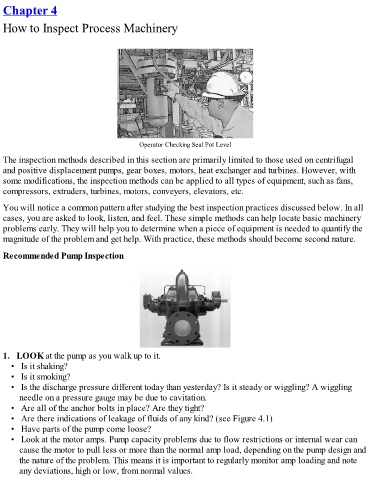 Chapter 4

How to Inspect Process Machinery

Operator Checking Seal Pot Level

The inspection methods described in this section are primarily limited to those used on centrifugal and positive displacement pumps, gear boxes, motors, heat exchanger and turbines. However, with some modifications, the inspection methods can be applied to all types of equipment, such as fans, compressors, extruders, turbines, motors, conveyers, elevators, etc.

You will notice a common pattern after studying the best inspection practices discussed below. In all cases, you are asked to look, listen, and feel. These simple methods can help locate basic machinery problems early. They will help you to determine when a piece of equipment is needed to quantify the magnitude of the problem and get help. With practice, these methods should become second nature.

Recommended Pump Inspection

1. LOOK at the pump as you walk up to it.
• Is it shaking?
• Is it smoking?
• Is the discharge pressure different today than yesterday? Is it steady or wiggling? A wiggling needle on a pressure gauge may be due to cavitation.
• Are all of the anchor bolts in place? Are they tight?
• Are there indications of leakage of fluids of any kind? (see Figure 4.1)
• Have parts of the pump come loose?
• Look at the motor amps. Pump capacity problems due to flow restrictions or internal wear can cause the motor to pull less or more than the normal amp load, depending on the pump design and the nature of the problem. This means it is important to regularly monitor amp loading and note any deviations, high or low, from normal values.