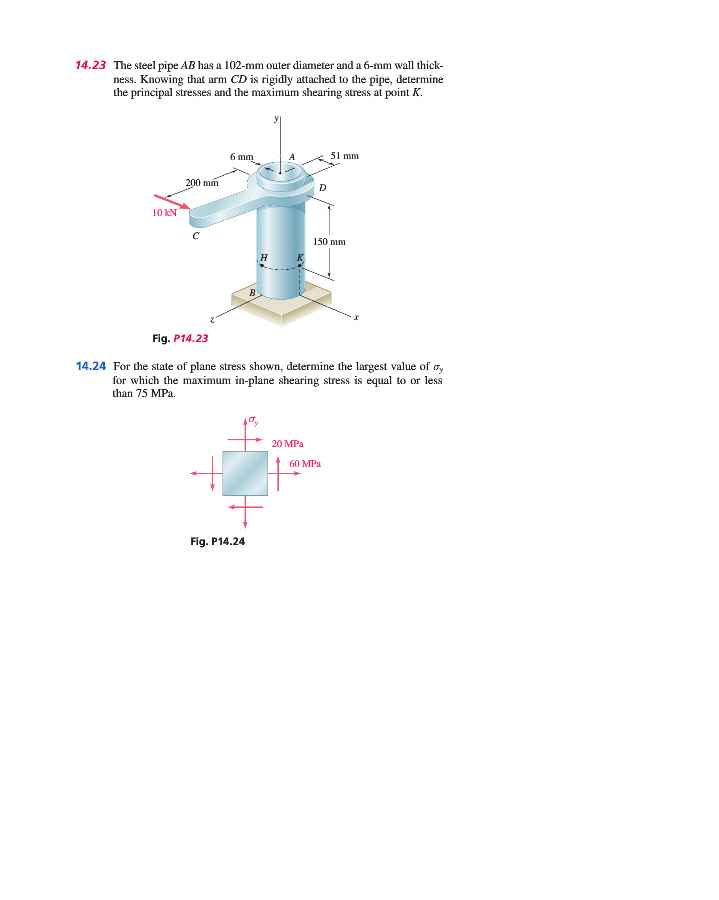 14.23 The steel pipe $AB$ has a 102-mm outer diameter and a 6-mm wall thickness. Knowing that arm $CD$ is rigidly attached to the pipe, determine the principal stresses and the maximum shearing stress at point $K$.

y
6 mm
A
51 mm
200 mm
D
10 kN
C
150 mm
H
K
B
z
x

Fig. P14.23

14.24 For the state of plane stress shown, determine the largest value of $\sigma_y$ for which the maximum in-plane shearing stress is equal to or less than 75 MPa.

$\sigma_y$
20 MPa
60 MPa

Fig. P14.24