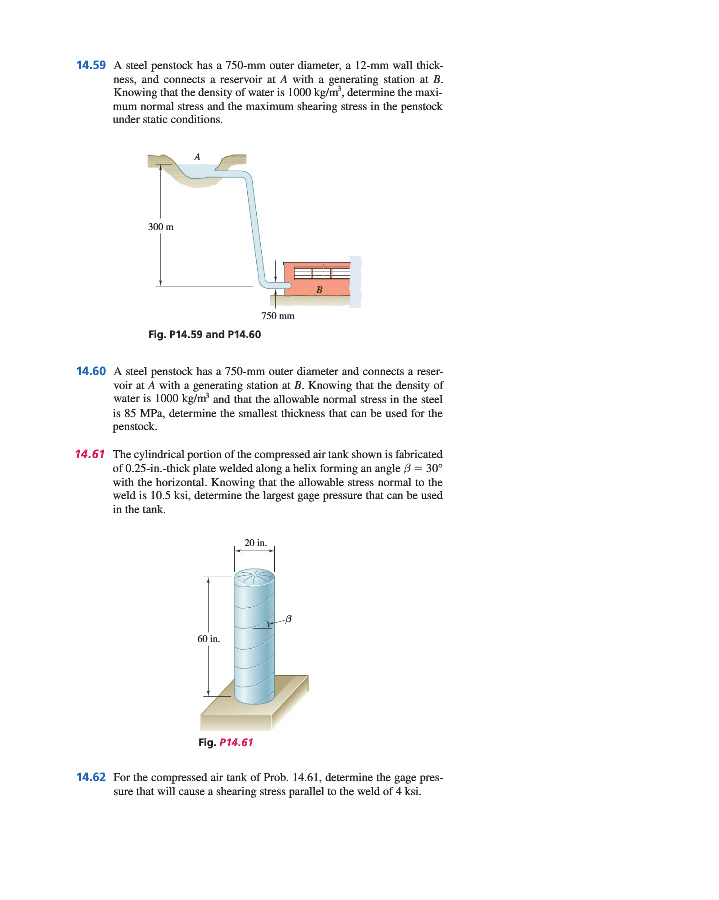 14.59 A steel penstock has a 750-mm outer diameter, a 12-mm wall thickness, and connects a reservoir at $A$ with a generating station at $B$. Knowing that the density of water is 1000 kg/m$^3$, determine the maximum normal stress and the maximum shearing stress in the penstock under static conditions.

A

300 m

B

750 mm

Fig. P14.59 and P14.60

14.60 A steel penstock has a 750-mm outer diameter and connects a reservoir at $A$ with a generating station at $B$. Knowing that the density of water is 1000 kg/m$^3$ and that the allowable normal stress in the steel is 85 MPa, determine the smallest thickness that can be used for the penstock.

14.61 The cylindrical portion of the compressed air tank shown is fabricated of 0.25-in.-thick plate welded along a helix forming an angle $\beta = 30°$ with the horizontal. Knowing that the allowable stress normal to the weld is 10.5 ksi, determine the largest gage pressure that can be used in the tank.

20 in.

$\beta$

60 in.

Fig. P14.61

14.62 For the compressed air tank of Prob. 14.61, determine the gage pressure that will cause a shearing stress parallel to the weld of 4 ksi.