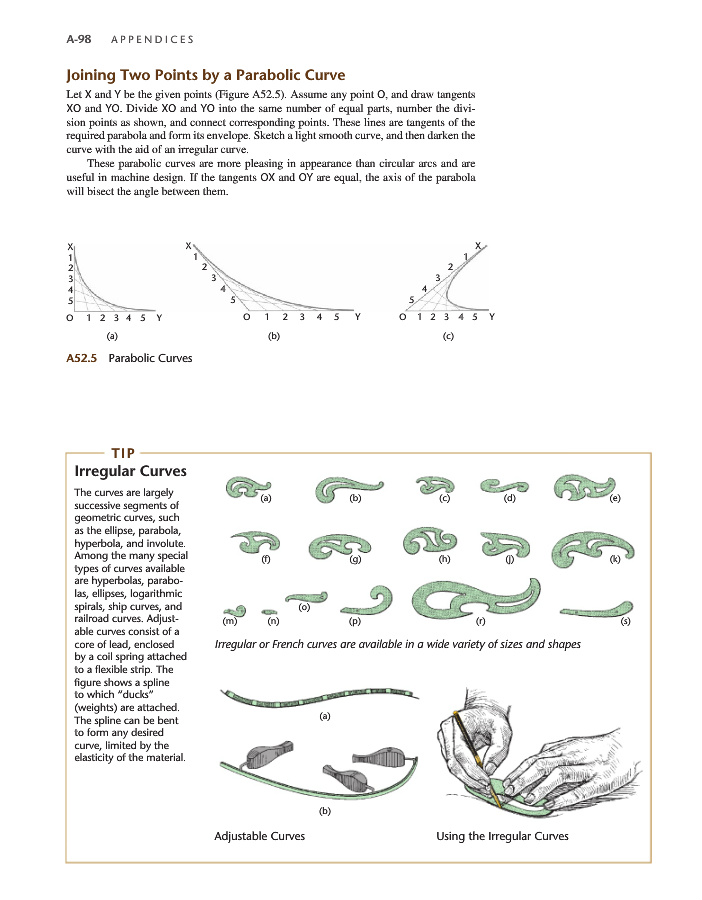 A-98 APPENDICES

Joining Two Points by a Parabolic Curve

Let X and Y be the given points (Figure A52.5). Assume any point O, and draw tangents XO and YO. Divide XO and YO into the same number of equal parts, number the division points as shown, and connect corresponding points. These lines are tangents of the required parabola and form its envelope. Sketch a light smooth curve, and then darken the curve with the aid of an irregular curve.

These parabolic curves are more pleasing in appearance than circular arcs and are useful in machine design. If the tangents OX and OY are equal, the axis of the parabola will bisect the angle between them.

X 1 2 3 4 5 O 1 2 3 4 5 Y
(a)

X 1 2 3 4 5 O 1 2 3 4 5 Y
(b)

X 1 2 3 4 5 O 1 2 3 4 5 Y
(c)

A52.5 Parabolic Curves

TIP

Irregular Curves

The curves are largely successive segments of geometric curves, such as the ellipse, parabola, hyperbola, and involute. Among the many special types of curves available are hyperbolas, parabolas, ellipses, logarithmic spirals, ship curves, and railroad curves. Adjustable curves consist of a core of lead, enclosed by a coil spring attached to a flexible strip. The figure shows a spline to which "ducks" (weights) are attached. The spline can be bent to form any desired curve, limited by the elasticity of the material.

(a) (b) (c) (d) (e)
(f) (g) (h) (j) (k)
(m) (n) (o) (p) (r) (s)

Irregular or French curves are available in a wide variety of sizes and shapes

(a)

(b)

Adjustable Curves

Using the Irregular Curves