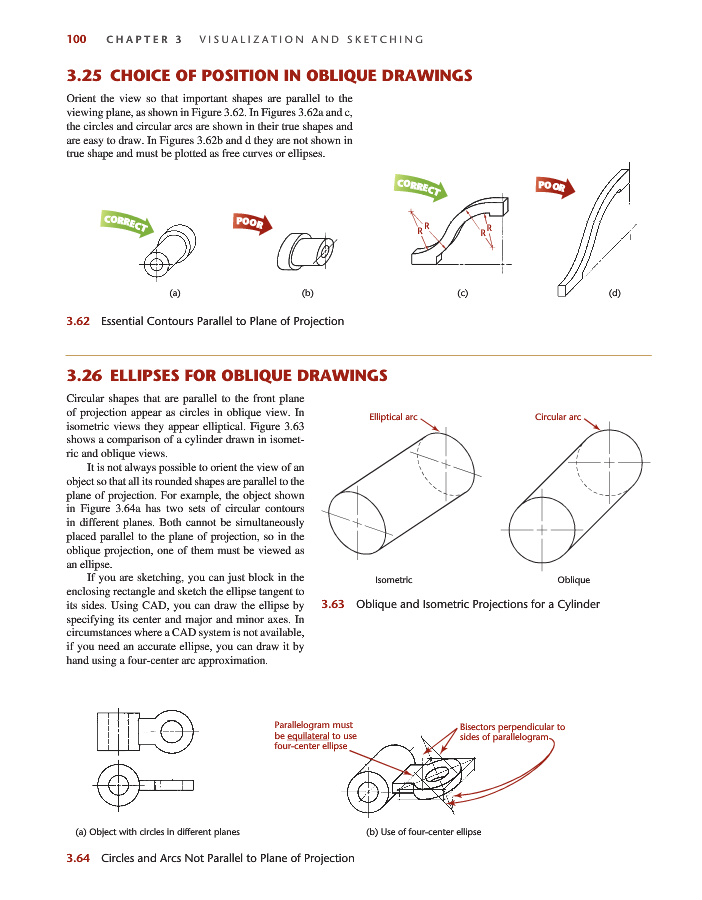 100 CHAPTER 3 VISUALIZATION AND SKETCHING

3.25 CHOICE OF POSITION IN OBLIQUE DRAWINGS

Orient the view so that important shapes are parallel to the viewing plane, as shown in Figure 3.62. In Figures 3.62a and c, the circles and circular arcs are shown in their true shapes and are easy to draw. In Figures 3.62b and d they are not shown in true shape and must be plotted as free curves or ellipses.

CORRECT

POOR

CORRECT

R

R

R

R

POOR

(a)

(b)

(c)

(d)

3.62 Essential Contours Parallel to Plane of Projection

3.26 ELLIPSES FOR OBLIQUE DRAWINGS

Circular shapes that are parallel to the front plane of projection appear as circles in oblique view. In isometric views they appear elliptical. Figure 3.63 shows a comparison of a cylinder drawn in isometric and oblique views.

It is not always possible to orient the view of an object so that all its rounded shapes are parallel to the plane of projection. For example, the object shown in Figure 3.64a has two sets of circular contours in different planes. Both cannot be simultaneously placed parallel to the plane of projection, so in the oblique projection, one of them must be viewed as an ellipse.

If you are sketching, you can just block in the enclosing rectangle and sketch the ellipse tangent to its sides. Using CAD, you can draw the ellipse by specifying its center and major and minor axes. In circumstances where a CAD system is not available, if you need an accurate ellipse, you can draw it by hand using a four-center arc approximation.

Elliptical arc

Circular arc

Isometric

Oblique

3.63 Oblique and Isometric Projections for a Cylinder

Parallelogram must be equilateral to use four-center ellipse

Bisectors perpendicular to sides of parallelogram

(a) Object with circles in different planes

(b) Use of four-center ellipse

3.64 Circles and Arcs Not Parallel to Plane of Projection