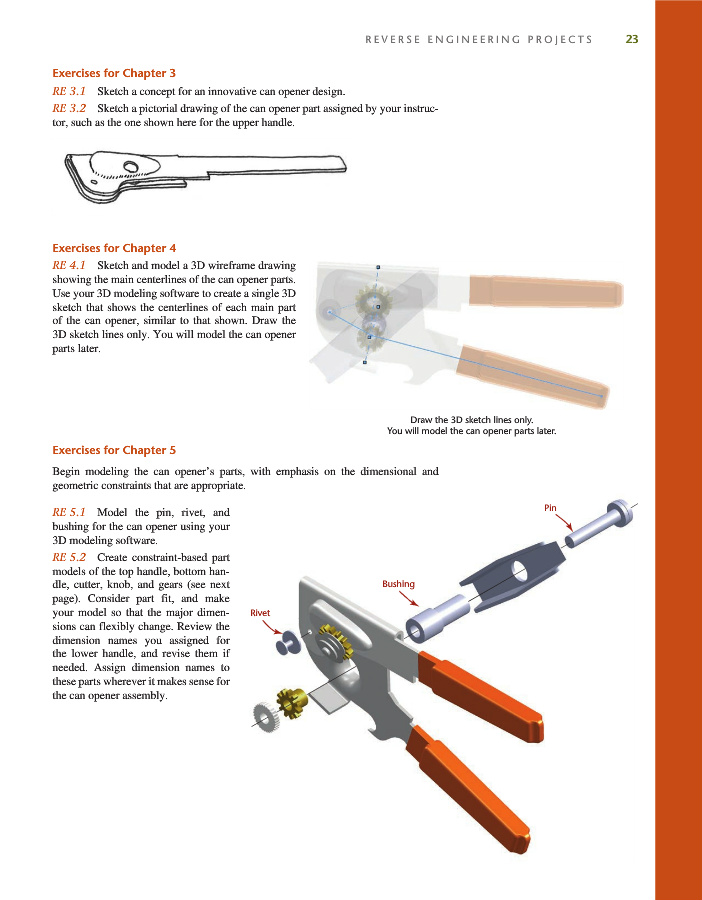 REVERSE ENGINEERING PROJECTS 23

Exercises for Chapter 3

RE 3.1 Sketch a concept for an innovative can opener design.

RE 3.2 Sketch a pictorial drawing of the can opener part assigned by your instructor, such as the one shown here for the upper handle.

Exercises for Chapter 4

RE 4.1 Sketch and model a 3D wireframe drawing showing the main centerlines of the can opener parts. Use your 3D modeling software to create a single 3D sketch that shows the centerlines of each main part of the can opener, similar to that shown. Draw the 3D sketch lines only. You will model the can opener parts later.

Draw the 3D sketch lines only.
You will model the can opener parts later.

Exercises for Chapter 5

Begin modeling the can opener's parts, with emphasis on the dimensional and geometric constraints that are appropriate.

RE 5.1 Model the pin, rivet, and bushing for the can opener using your 3D modeling software.

RE 5.2 Create constraint-based part models of the top handle, bottom handle, cutter, knob, and gears (see next page). Consider part fit, and make your model so that the major dimensions can flexibly change. Review the dimension names you assigned for the lower handle, and revise them if needed. Assign dimension names to these parts wherever it makes sense for the can opener assembly.

Pin

Bushing

Rivet