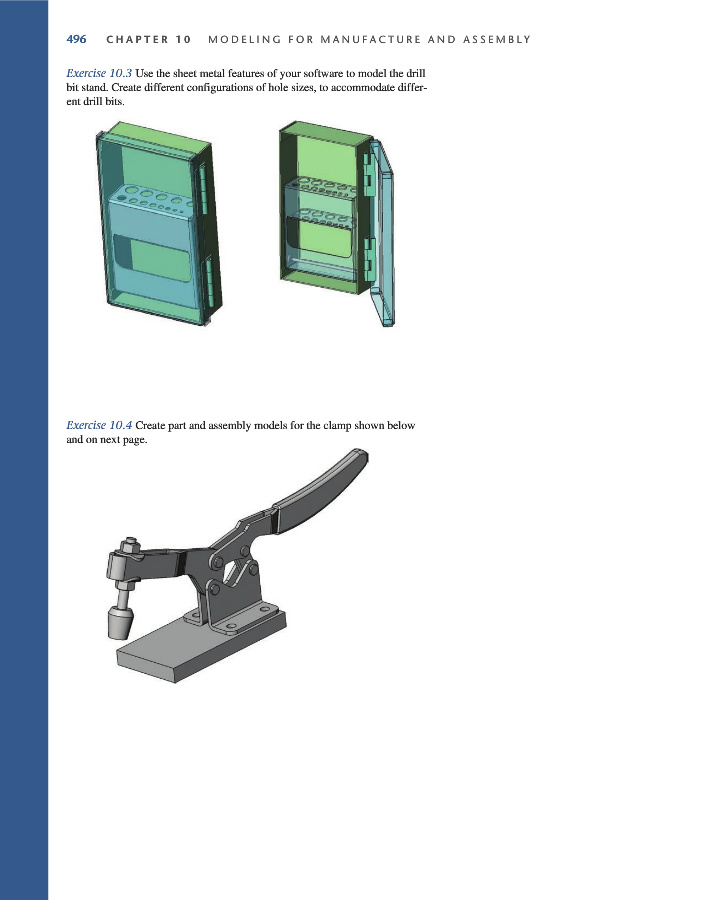 496 CHAPTER 10 MODELING FOR MANUFACTURE AND ASSEMBLY

Exercise 10.3 Use the sheet metal features of your software to model the drill bit stand. Create different configurations of hole sizes, to accommodate different drill bits.

Exercise 10.4 Create part and assembly models for the clamp shown below and on next page.