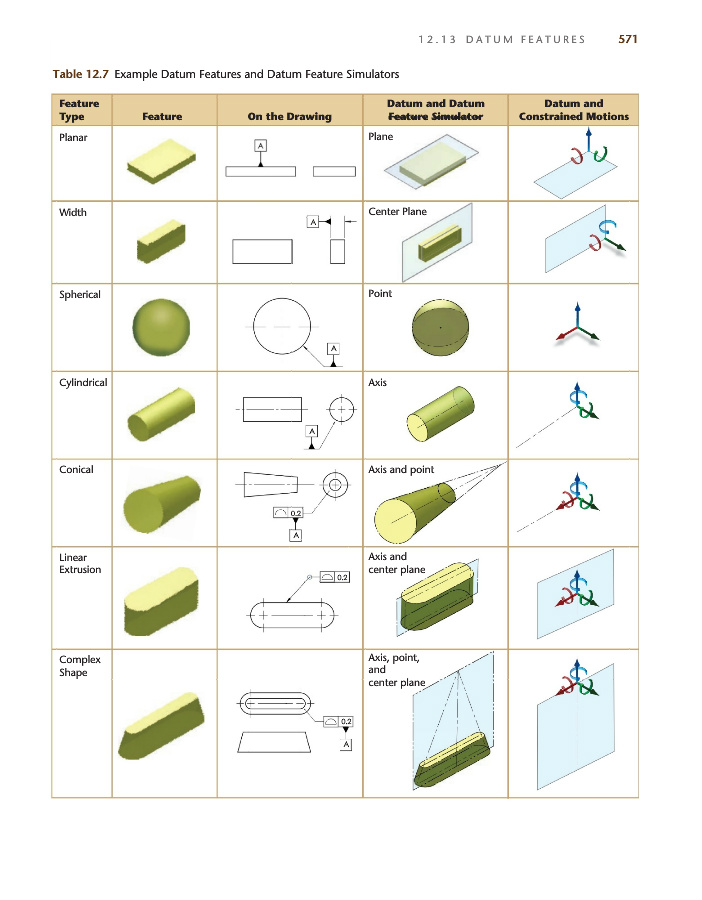 12.13 DATUM FEATURES 571

Table 12.7 Example Datum Features and Datum Feature Simulators

| Feature Type | Feature | On the Drawing | Datum and Datum Feature Simulator | Datum and Constrained Motions |
|---|---|---|---|---|
| Planar | | A | Plane | |
| Width | | A | Center Plane | |
| Spherical | | A | Point | |
| Cylindrical | | A | Axis | |
| Conical | | 0.2 A | Axis and point | |
| Linear Extrusion | | 0.2 | Axis and center plane | |
| Complex Shape | | 0.2 A | Axis, point, and center plane | |