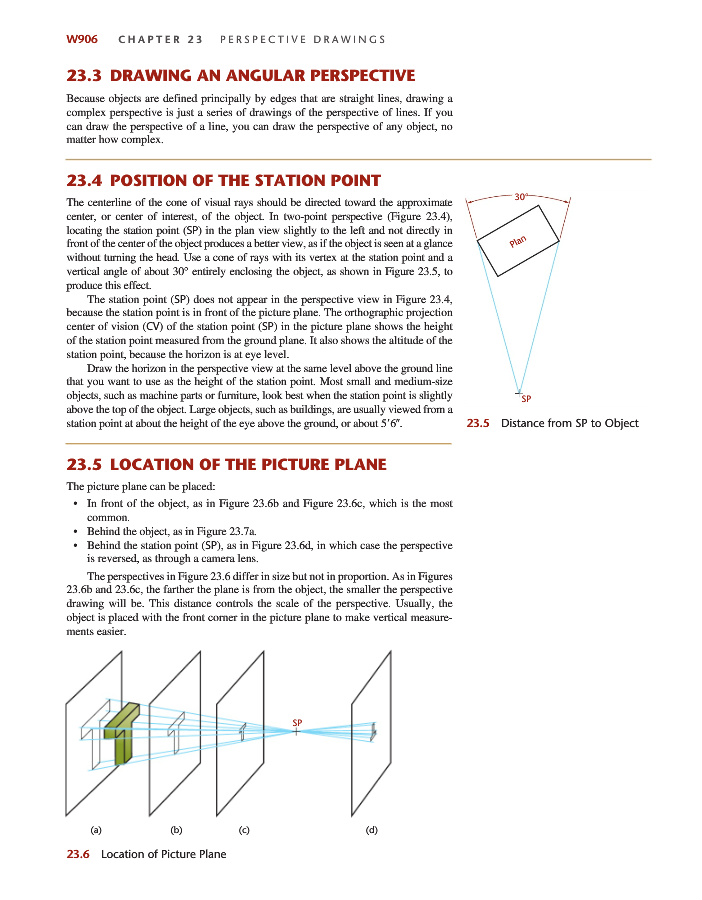 W906 CHAPTER 23 PERSPECTIVE DRAWINGS

23.3 DRAWING AN ANGULAR PERSPECTIVE

Because objects are defined principally by edges that are straight lines, drawing a complex perspective is just a series of drawings of the perspective of lines. If you can draw the perspective of a line, you can draw the perspective of any object, no matter how complex.

23.4 POSITION OF THE STATION POINT

The centerline of the cone of visual rays should be directed toward the approximate center, or center of interest, of the object. In two-point perspective (Figure 23.4), locating the station point (SP) in the plan view slightly to the left and not directly in front of the center of the object produces a better view, as if the object is seen at a glance without turning the head. Use a cone of rays with its vertex at the station point and a vertical angle of about 30° entirely enclosing the object, as shown in Figure 23.5, to produce this effect.

The station point (SP) does not appear in the perspective view in Figure 23.4, because the station point is in front of the picture plane. The orthographic projection center of vision (CV) of the station point (SP) in the picture plane shows the height of the station point measured from the ground plane. It also shows the altitude of the station point, because the horizon is at eye level.

Draw the horizon in the perspective view at the same level above the ground line that you want to use as the height of the station point. Most small and medium-size objects, such as machine parts or furniture, look best when the station point is slightly above the top of the object. Large objects, such as buildings, are usually viewed from a station point at about the height of the eye above the ground, or about 5′6″.

30°
Plan
SP

23.5 Distance from SP to Object

23.5 LOCATION OF THE PICTURE PLANE

The picture plane can be placed:
• In front of the object, as in Figure 23.6b and Figure 23.6c, which is the most common.
• Behind the object, as in Figure 23.7a.
• Behind the station point (SP), as in Figure 23.6d, in which case the perspective is reversed, as through a camera lens.

The perspectives in Figure 23.6 differ in size but not in proportion. As in Figures 23.6b and 23.6c, the farther the plane is from the object, the smaller the perspective drawing will be. This distance controls the scale of the perspective. Usually, the object is placed with the front corner in the picture plane to make vertical measurements easier.

SP
(a) (b) (c) (d)

23.6 Location of Picture Plane