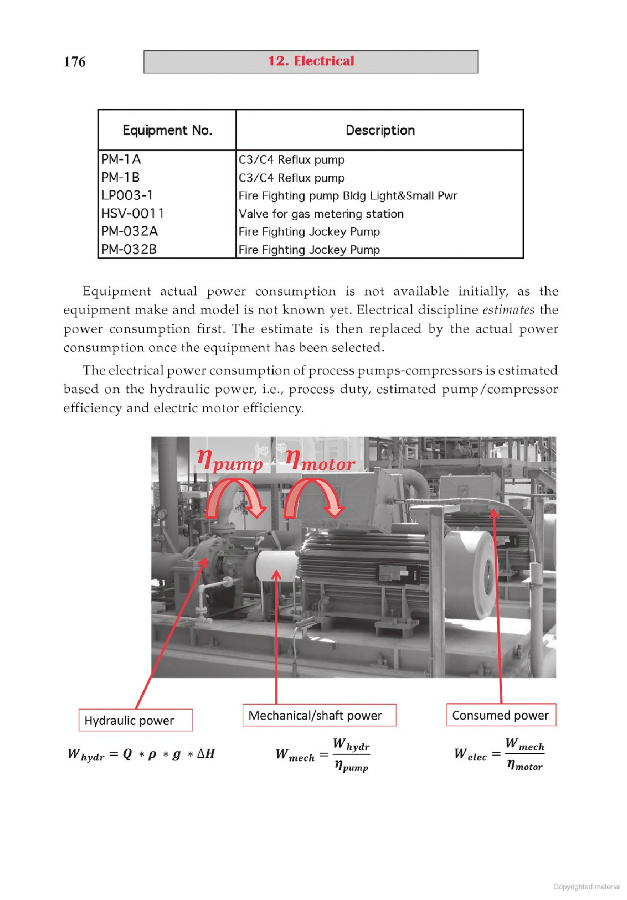 176

12. Electrical

| Equipment No. | Description |
|---|---|
| PM-1A | C3/C4 Reflux pump |
| PM-1B | C3/C4 Reflux pump |
| LP003-1 | Fire Fighting pump Bldg Light&Small Pwr |
| HSV-0011 | Valve for gas metering station |
| PM-032A | Fire Fighting Jockey Pump |
| PM-032B | Fire Fighting Jockey Pump |

Equipment actual power consumption is not available initially, as the equipment make and model is not known yet. Electrical discipline estimates the power consumption first. The estimate is then replaced by the actual power consumption once the equipment has been selected.

The electrical power consumption of process pumps-compressors is estimated based on the hydraulic power, i.e., process duty, estimated pump/compressor efficiency and electric motor efficiency.

$\eta_{pump}$ $\eta_{motor}$

Hydraulic power

Mechanical/shaft power

Consumed power

$W_{hydr} = Q * \rho * g * \Delta H$

$W_{mech} = \frac{W_{hydr}}{\eta_{pump}}$

$W_{elec} = \frac{W_{mech}}{\eta_{motor}}$

Copyrighted material