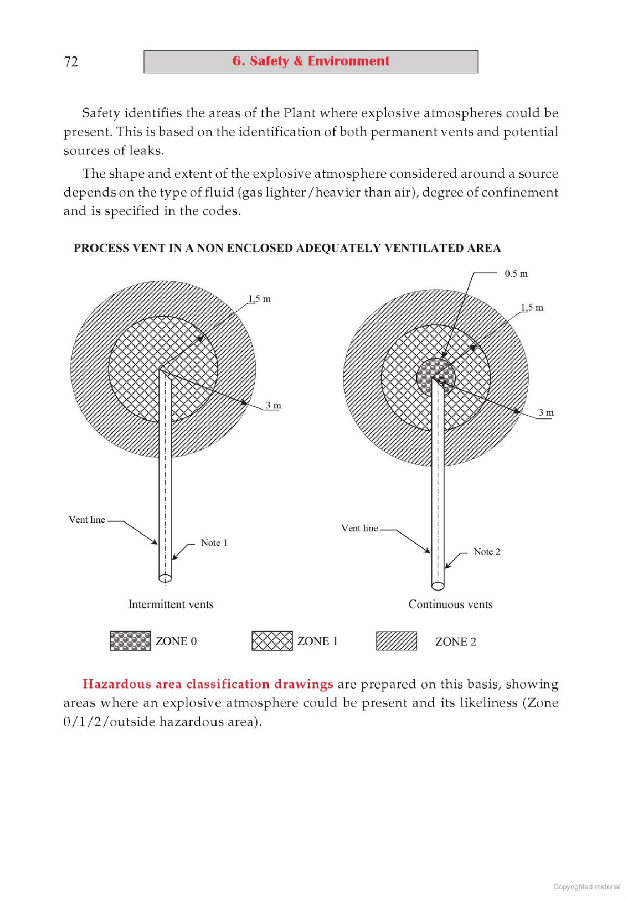 72

6. Safety & Environment

Safety identifies the areas of the Plant where explosive atmospheres could be present. This is based on the identification of both permanent vents and potential sources of leaks.

The shape and extent of the explosive atmosphere considered around a source depends on the type of fluid (gas lighter/heavier than air), degree of confinement and is specified in the codes.

PROCESS VENT IN A NON ENCLOSED ADEQUATELY VENTILATED AREA

1,5 m

3 m

Vent line

Note 1

Intermittent vents

0.5 m

1,5 m

3 m

Vent line

Note 2

Continuous vents

ZONE 0

ZONE 1

ZONE 2

Hazardous area classification drawings are prepared on this basis, showing areas where an explosive atmosphere could be present and its likeliness (Zone 0/1/2/outside hazardous area).

Copyrighted material