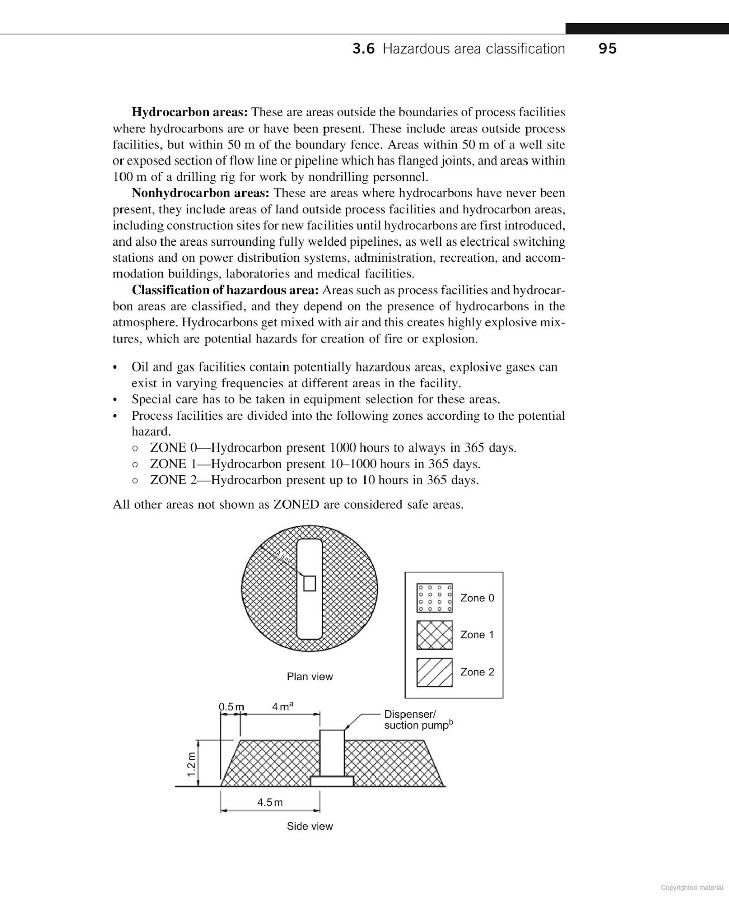 3.6 Hazardous area classification 95

**Hydrocarbon areas:** These are areas outside the boundaries of process facilities where hydrocarbons are or have been present. These include areas outside process facilities, but within 50 m of the boundary fence. Areas within 50 m of a well site or exposed section of flow line or pipeline which has flanged joints, and areas within 100 m of a drilling rig for work by nondrilling personnel.

**Nonhydrocarbon areas:** These are areas where hydrocarbons have never been present, they include areas of land outside process facilities and hydrocarbon areas, including construction sites for new facilities until hydrocarbons are first introduced, and also the areas surrounding fully welded pipelines, as well as electrical switching stations and on power distribution systems, administration, recreation, and accommodation buildings, laboratories and medical facilities.

**Classification of hazardous area:** Areas such as process facilities and hydrocarbon areas are classified, and they depend on the presence of hydrocarbons in the atmosphere. Hydrocarbons get mixed with air and this creates highly explosive mixtures, which are potential hazards for creation of fire or explosion.

• Oil and gas facilities contain potentially hazardous areas, explosive gases can exist in varying frequencies at different areas in the facility.
• Special care has to be taken in equipment selection for these areas.
• Process facilities are divided into the following zones according to the potential hazard.
  ○ ZONE 0—Hydrocarbon present 1000 hours to always in 365 days.
  ○ ZONE 1—Hydrocarbon present 10–1000 hours in 365 days.
  ○ ZONE 2—Hydrocarbon present up to 10 hours in 365 days.

All other areas not shown as ZONED are considered safe areas.

Zone 0
Zone 1
Zone 2

Plan view

0.5 m
4 m$^a$
Dispenser/ suction pump$^b$
1.2 m
4.5 m

Side view

Copyrighted material