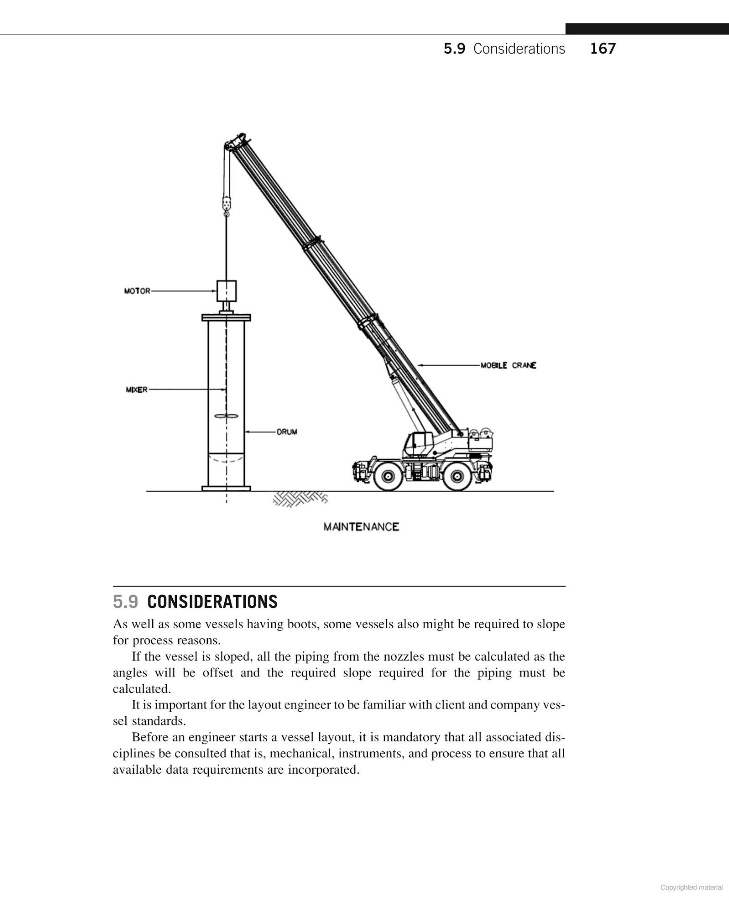 5.9 Considerations 167

MOTOR

MIXER

DRUM

MOBILE CRANE

MAINTENANCE

5.9 CONSIDERATIONS

As well as some vessels having boots, some vessels also might be required to slope for process reasons.

If the vessel is sloped, all the piping from the nozzles must be calculated as the angles will be offset and the required slope required for the piping must be calculated.

It is important for the layout engineer to be familiar with client and company vessel standards.

Before an engineer starts a vessel layout, it is mandatory that all associated disciplines be consulted that is, mechanical, instruments, and process to ensure that all available data requirements are incorporated.

Copyrighted material