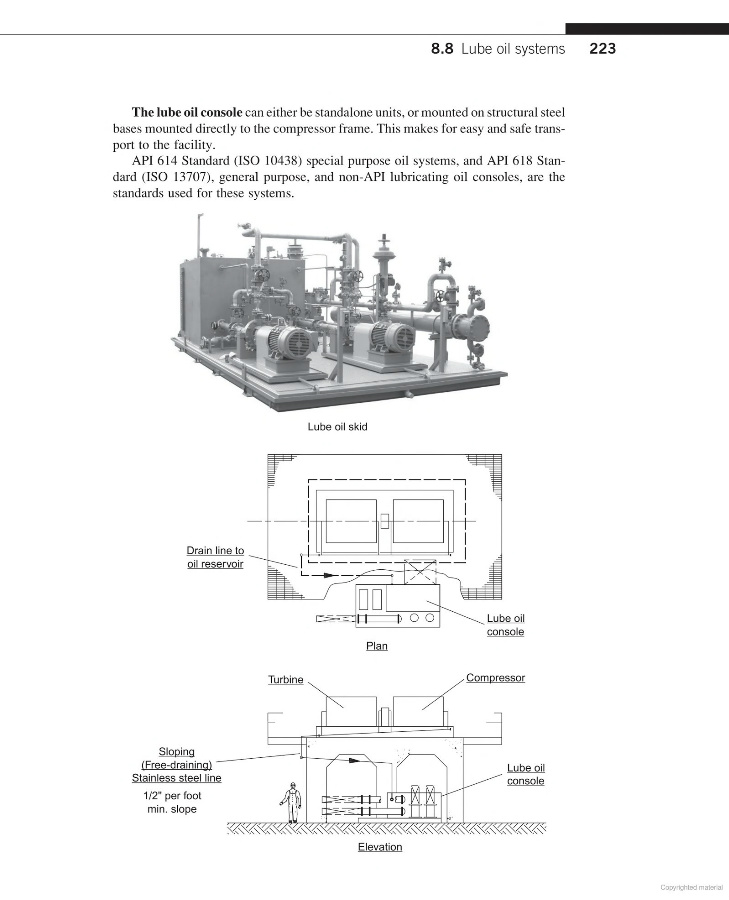 8.8 Lube oil systems 223

**The lube oil console** can either be standalone units, or mounted on structural steel bases mounted directly to the compressor frame. This makes for easy and safe transport to the facility.

API 614 Standard (ISO 10438) special purpose oil systems, and API 618 Standard (ISO 13707), general purpose, and non-API lubricating oil consoles, are the standards used for these systems.

Lube oil skid

Drain line to oil reservoir

Lube oil console

Plan

Turbine

Compressor

Sloping (Free-draining) Stainless steel line

1/2" per foot min. slope

Lube oil console

Elevation

Copyrighted material