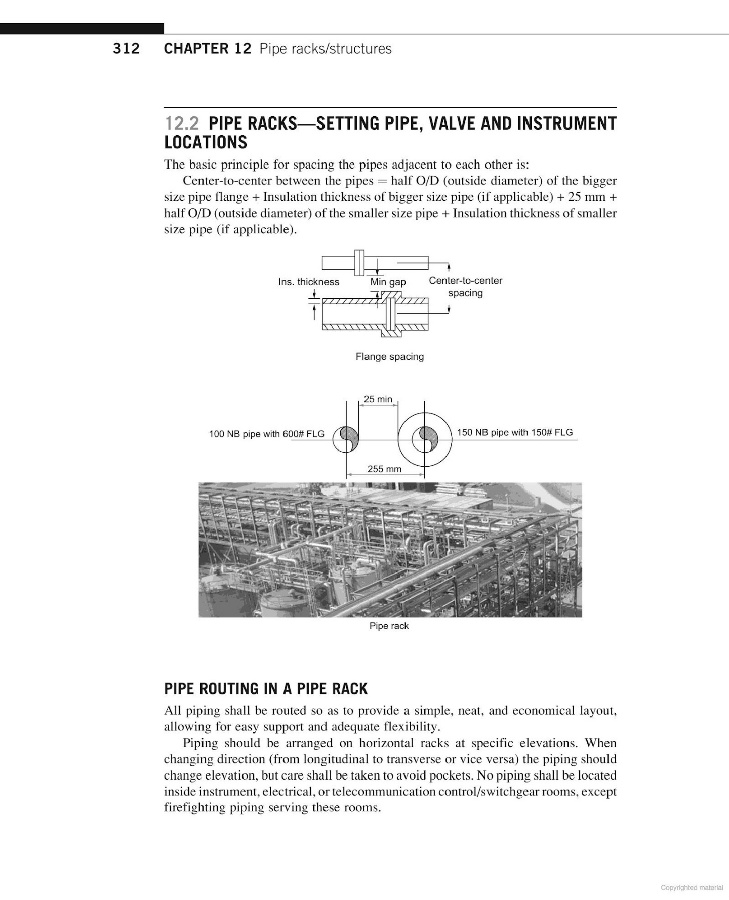 312 CHAPTER 12 Pipe racks/structures

12.2 PIPE RACKS—SETTING PIPE, VALVE AND INSTRUMENT LOCATIONS

The basic principle for spacing the pipes adjacent to each other is:

Center-to-center between the pipes = half O/D (outside diameter) of the bigger size pipe flange + Insulation thickness of bigger size pipe (if applicable) + 25 mm + half O/D (outside diameter) of the smaller size pipe + Insulation thickness of smaller size pipe (if applicable).

Ins. thickness
Min gap
Center-to-center spacing

Flange spacing

25 min

100 NB pipe with 600# FLG

150 NB pipe with 150# FLG

255 mm

Pipe rack

PIPE ROUTING IN A PIPE RACK

All piping shall be routed so as to provide a simple, neat, and economical layout, allowing for easy support and adequate flexibility.

Piping should be arranged on horizontal racks at specific elevations. When changing direction (from longitudinal to transverse or vice versa) the piping should change elevation, but care shall be taken to avoid pockets. No piping shall be located inside instrument, electrical, or telecommunication control/switchgear rooms, except firefighting piping serving these rooms.

Copyrighted material