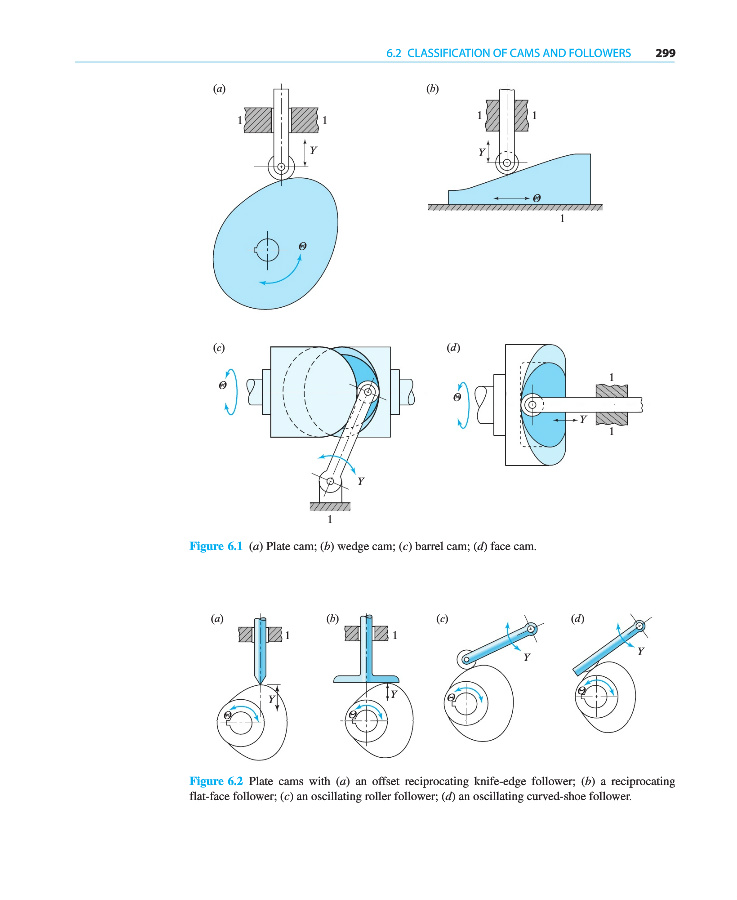 6.2 CLASSIFICATION OF CAMS AND FOLLOWERS 299

(a)

1 1

Y

$\Theta$

(b)

1 1

Y

$\Theta$

1

(c)

$\Theta$

Y

1

(d)

$\Theta$

1

Y

1

Figure 6.1 (a) Plate cam; (b) wedge cam; (c) barrel cam; (d) face cam.

(a)

1

Y

$\Theta$

(b)

1

Y

$\Theta$

(c)

Y

$\Theta$

(d)

Y

$\Theta$

Figure 6.2 Plate cams with (a) an offset reciprocating knife-edge follower; (b) a reciprocating flat-face follower; (c) an oscillating roller follower; (d) an oscillating curved-shoe follower.