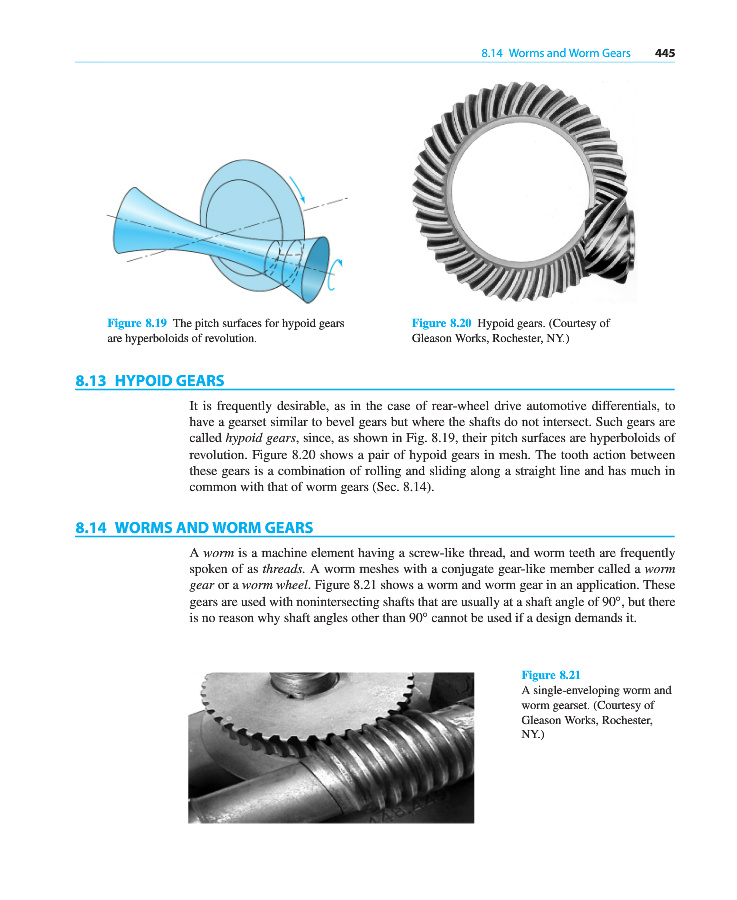 8.14 Worms and Worm Gears 445

Figure 8.19 The pitch surfaces for hypoid gears are hyperboloids of revolution.

Figure 8.20 Hypoid gears. (Courtesy of Gleason Works, Rochester, NY.)

8.13 HYPOID GEARS

It is frequently desirable, as in the case of rear-wheel drive automotive differentials, to have a gearset similar to bevel gears but where the shafts do not intersect. Such gears are called hypoid gears, since, as shown in Fig. 8.19, their pitch surfaces are hyperboloids of revolution. Figure 8.20 shows a pair of hypoid gears in mesh. The tooth action between these gears is a combination of rolling and sliding along a straight line and has much in common with that of worm gears (Sec. 8.14).

8.14 WORMS AND WORM GEARS

A worm is a machine element having a screw-like thread, and worm teeth are frequently spoken of as threads. A worm meshes with a conjugate gear-like member called a worm gear or a worm wheel. Figure 8.21 shows a worm and worm gear in an application. These gears are used with nonintersecting shafts that are usually at a shaft angle of 90°, but there is no reason why shaft angles other than 90° cannot be used if a design demands it.

Figure 8.21
A single-enveloping worm and worm gearset. (Courtesy of Gleason Works, Rochester, NY.)