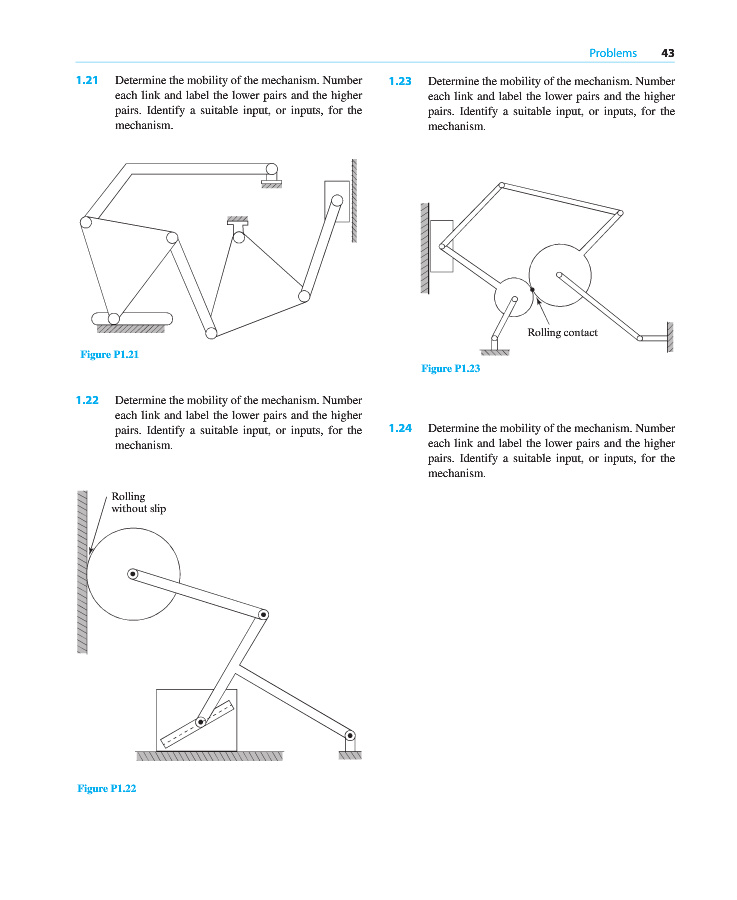 Problems 43

1.21 Determine the mobility of the mechanism. Number each link and label the lower pairs and the higher pairs. Identify a suitable input, or inputs, for the mechanism.

Figure P1.21

1.22 Determine the mobility of the mechanism. Number each link and label the lower pairs and the higher pairs. Identify a suitable input, or inputs, for the mechanism.

Rolling without slip

Figure P1.22

1.23 Determine the mobility of the mechanism. Number each link and label the lower pairs and the higher pairs. Identify a suitable input, or inputs, for the mechanism.

Rolling contact

Figure P1.23

1.24 Determine the mobility of the mechanism. Number each link and label the lower pairs and the higher pairs. Identify a suitable input, or inputs, for the mechanism.