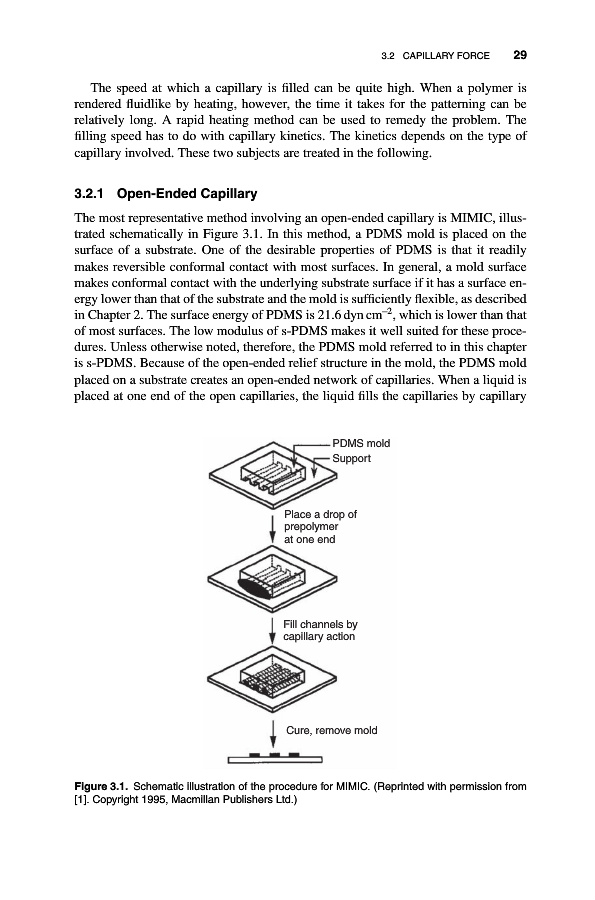 3.2 CAPILLARY FORCE 29

The speed at which a capillary is filled can be quite high. When a polymer is rendered fluidlike by heating, however, the time it takes for the patterning can be relatively long. A rapid heating method can be used to remedy the problem. The filling speed has to do with capillary kinetics. The kinetics depends on the type of capillary involved. These two subjects are treated in the following.

3.2.1 Open-Ended Capillary

The most representative method involving an open-ended capillary is MIMIC, illustrated schematically in Figure 3.1. In this method, a PDMS mold is placed on the surface of a substrate. One of the desirable properties of PDMS is that it readily makes reversible conformal contact with most surfaces. In general, a mold surface makes conformal contact with the underlying substrate surface if it has a surface energy lower than that of the substrate and the mold is sufficiently flexible, as described in Chapter 2. The surface energy of PDMS is 21.6 dyn cm$^{-2}$, which is lower than that of most surfaces. The low modulus of s-PDMS makes it well suited for these procedures. Unless otherwise noted, therefore, the PDMS mold referred to in this chapter is s-PDMS. Because of the open-ended relief structure in the mold, the PDMS mold placed on a substrate creates an open-ended network of capillaries. When a liquid is placed at one end of the open capillaries, the liquid fills the capillaries by capillary

PDMS mold
Support
Place a drop of prepolymer at one end
Fill channels by capillary action
Cure, remove mold

Figure 3.1. Schematic illustration of the procedure for MIMIC. (Reprinted with permission from [1]. Copyright 1995, Macmillan Publishers Ltd.)