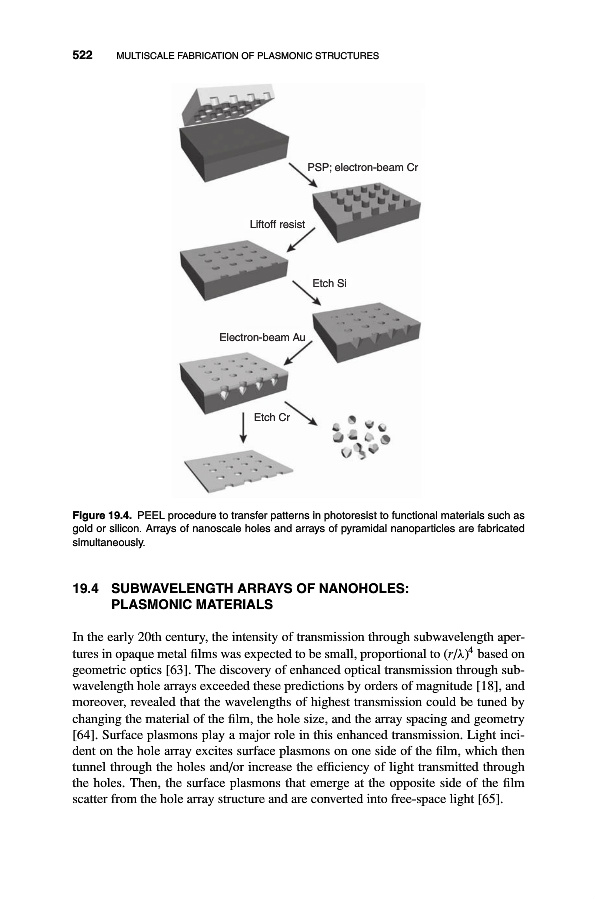 522 MULTISCALE FABRICATION OF PLASMONIC STRUCTURES

PSP; electron-beam Cr

Liftoff resist

Etch Si

Electron-beam Au

Etch Cr

Figure 19.4. PEEL procedure to transfer patterns in photoresist to functional materials such as gold or silicon. Arrays of nanoscale holes and arrays of pyramidal nanoparticles are fabricated simultaneously.

19.4 SUBWAVELENGTH ARRAYS OF NANOHOLES: PLASMONIC MATERIALS

In the early 20th century, the intensity of transmission through subwavelength apertures in opaque metal films was expected to be small, proportional to $(r/\lambda)^4$ based on geometric optics [63]. The discovery of enhanced optical transmission through subwavelength hole arrays exceeded these predictions by orders of magnitude [18], and moreover, revealed that the wavelengths of highest transmission could be tuned by changing the material of the film, the hole size, and the array spacing and geometry [64]. Surface plasmons play a major role in this enhanced transmission. Light incident on the hole array excites surface plasmons on one side of the film, which then tunnel through the holes and/or increase the efficiency of light transmitted through the holes. Then, the surface plasmons that emerge at the opposite side of the film scatter from the hole array structure and are converted into free-space light [65].