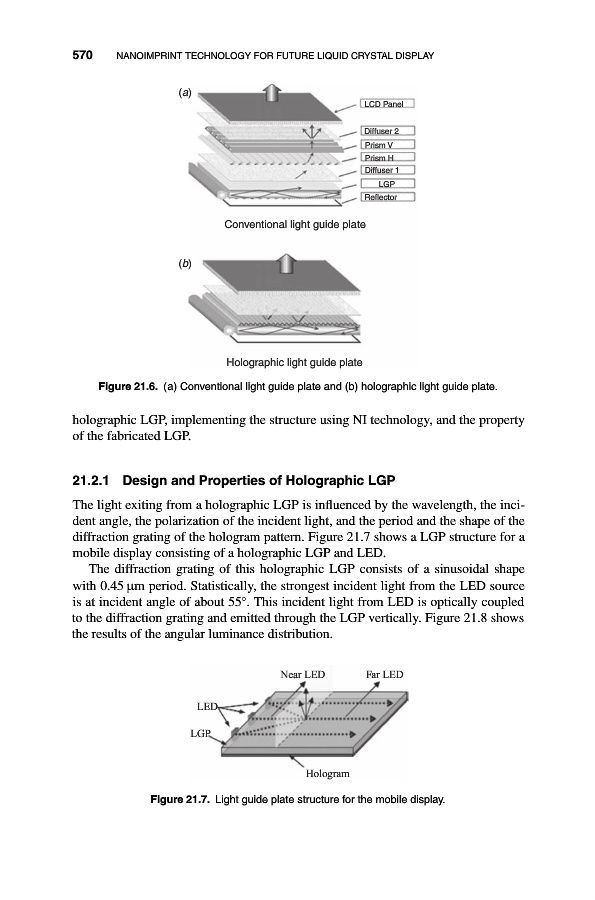 570 NANOIMPRINT TECHNOLOGY FOR FUTURE LIQUID CRYSTAL DISPLAY

(a)

LCD Panel
Diffuser 2
Prism V
Prism H
Diffuser 1
LGP
Reflector

Conventional light guide plate

(b)

Holographic light guide plate

Figure 21.6. (a) Conventional light guide plate and (b) holographic light guide plate.

holographic LGP, implementing the structure using NI technology, and the property of the fabricated LGP.

21.2.1 Design and Properties of Holographic LGP

The light exiting from a holographic LGP is influenced by the wavelength, the incident angle, the polarization of the incident light, and the period and the shape of the diffraction grating of the hologram pattern. Figure 21.7 shows a LGP structure for a mobile display consisting of a holographic LGP and LED.

The diffraction grating of this holographic LGP consists of a sinusoidal shape with 0.45 μm period. Statistically, the strongest incident light from the LED source is at incident angle of about 55°. This incident light from LED is optically coupled to the diffraction grating and emitted through the LGP vertically. Figure 21.8 shows the results of the angular luminance distribution.

Near LED
Far LED
LED
LGP
Hologram

Figure 21.7. Light guide plate structure for the mobile display.