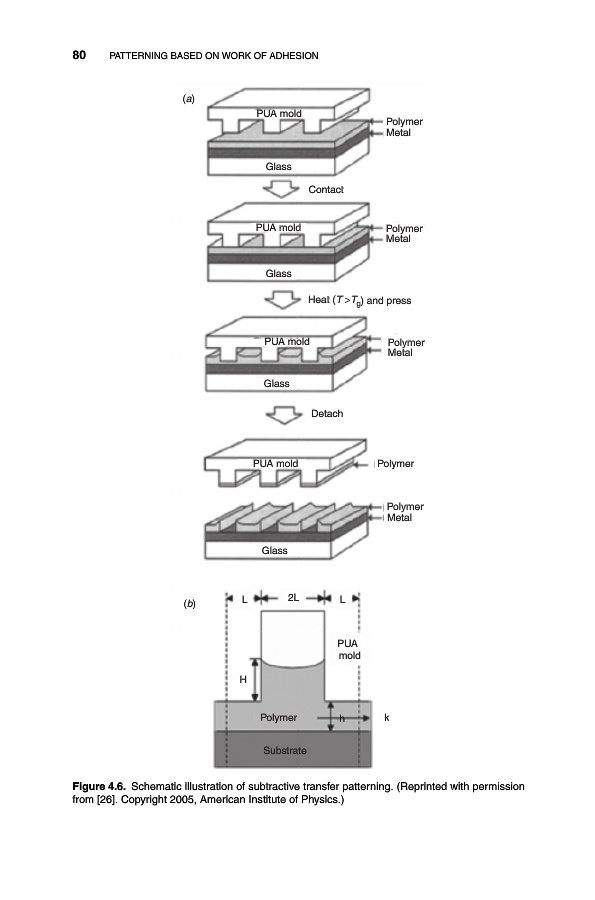 80 PATTERNING BASED ON WORK OF ADHESION

(a)

PUA mold

Polymer

Metal

Glass

Contact

PUA mold

Polymer

Metal

Glass

Heat ($T > T_g$) and press

PUA mold

Polymer

Metal

Glass

Detach

PUA mold

Polymer

Polymer

Metal

Glass

(b)

L

2L

L

PUA mold

H

Polymer

h

k

Substrate

Figure 4.6. Schematic illustration of subtractive transfer patterning. (Reprinted with permission from [26]. Copyright 2005, American Institute of Physics.)