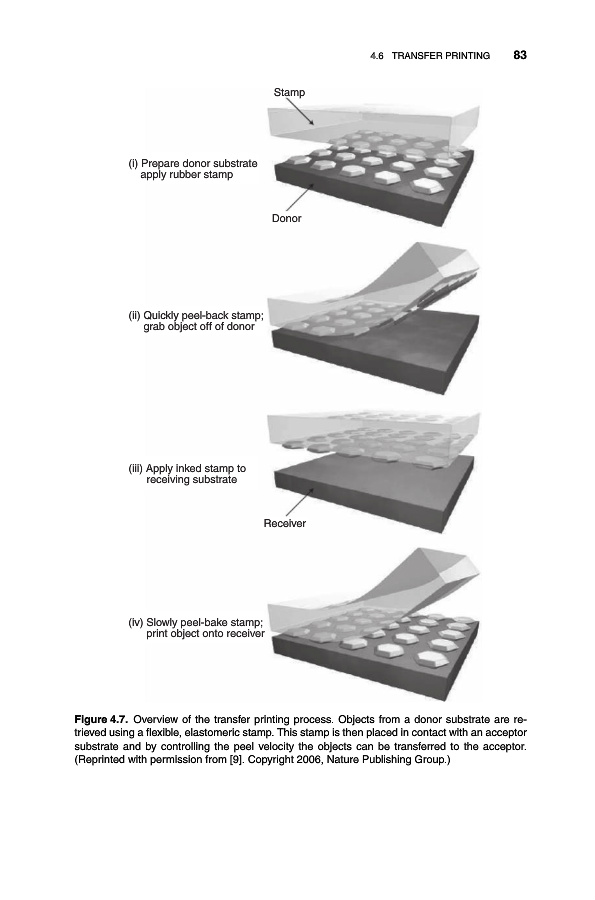 4.6 TRANSFER PRINTING 83

Stamp

(i) Prepare donor substrate apply rubber stamp

Donor

(ii) Quickly peel-back stamp; grab object off of donor

(iii) Apply inked stamp to receiving substrate

Receiver

(iv) Slowly peel-bake stamp; print object onto receiver

Figure 4.7. Overview of the transfer printing process. Objects from a donor substrate are retrieved using a flexible, elastomeric stamp. This stamp is then placed in contact with an acceptor substrate and by controlling the peel velocity the objects can be transferred to the acceptor. (Reprinted with permission from [9]. Copyright 2006, Nature Publishing Group.)